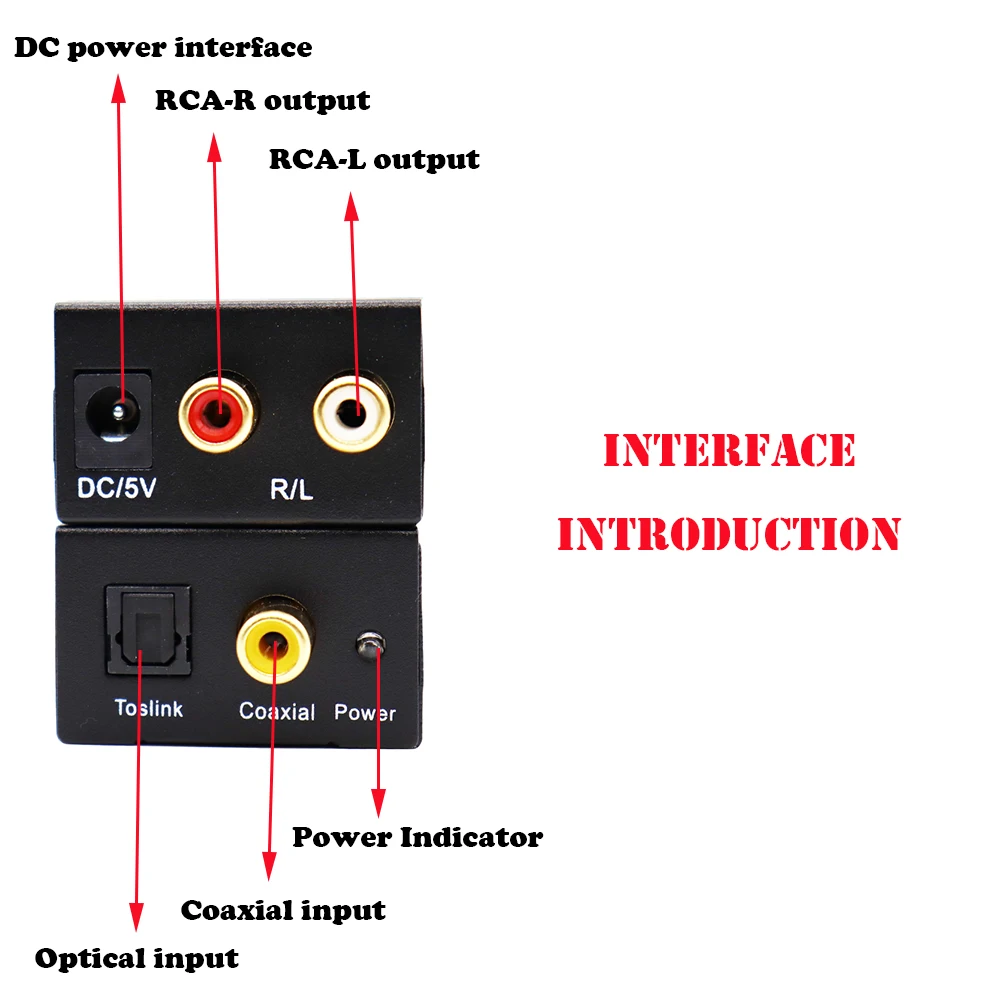 DC power interface

RCA-R output

RCA-L output

DC/5V

R/L

INTERFACE

INTRODUCTION

Toslink

Coaxial

Power

Power Indicator

Coaxial input

Optical input