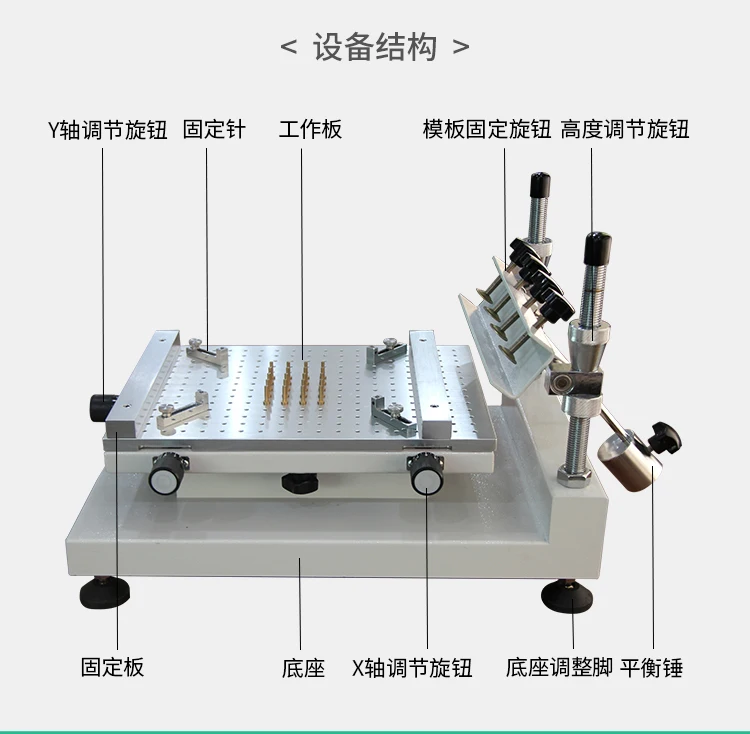 < 设备结构 >

Y轴调节旋钮 固定针 工作板 模板固定旋钮 高度调节旋钮

固定板 底座 X轴调节旋钮 底座调整脚 平衡锤