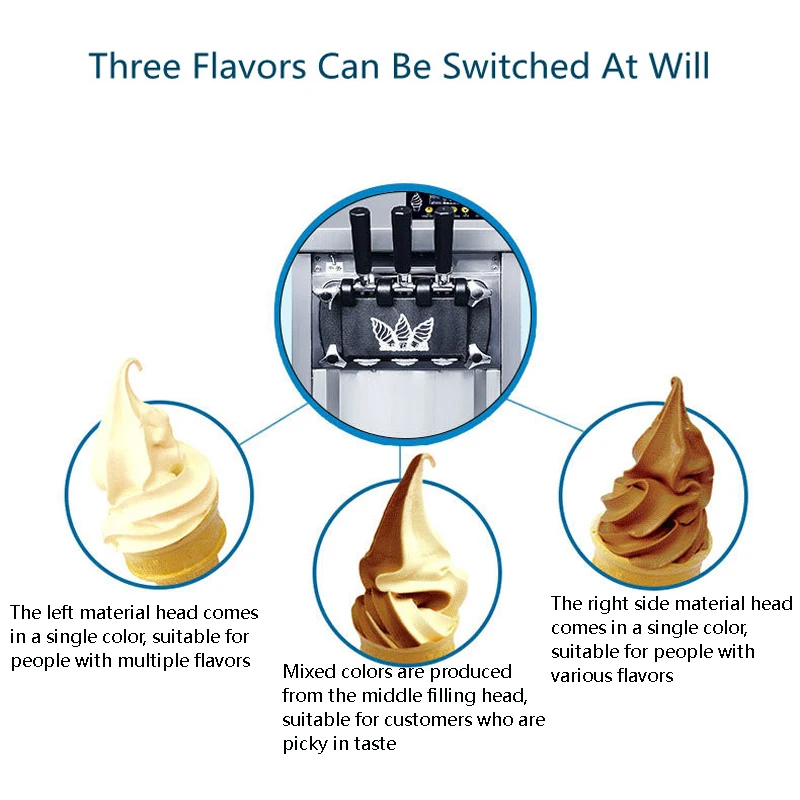 Three Flavors Can Be Switched At Will

The left material head comes in a single color, suitable for people with multiple flavors

Mixed colors are produced from the middle filling head, suitable for customers who are picky in taste

The right side material head comes in a single color, suitable for people with various flavors