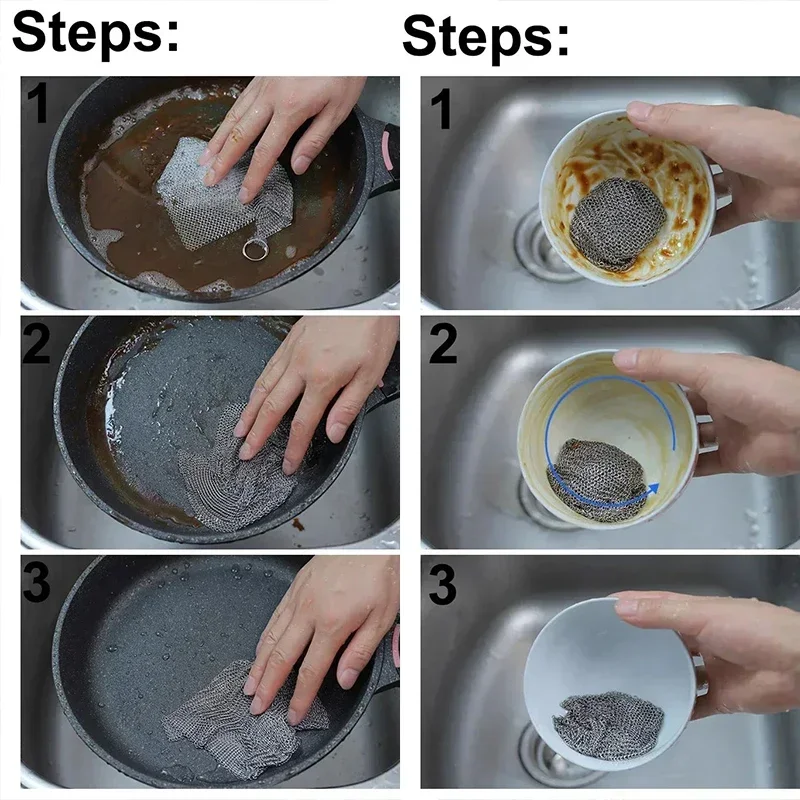 Steps:

1

2

3

Steps:

1

2

3