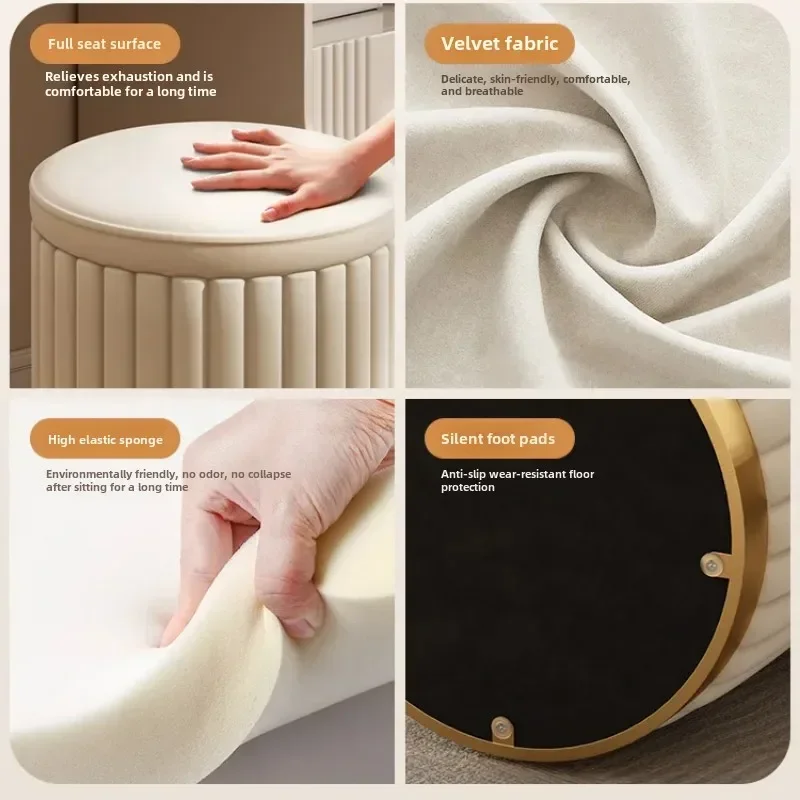 Full seat surface

Relieves exhaustion and is comfortable for a long time

Velvet fabric

Delicate, skin-friendly, comfortable, and breathable

High elastic sponge

Environmentally friendly, no odor, no collapse after sitting for a long time

Silent foot pads

Anti-slip wear-resistant floor protection