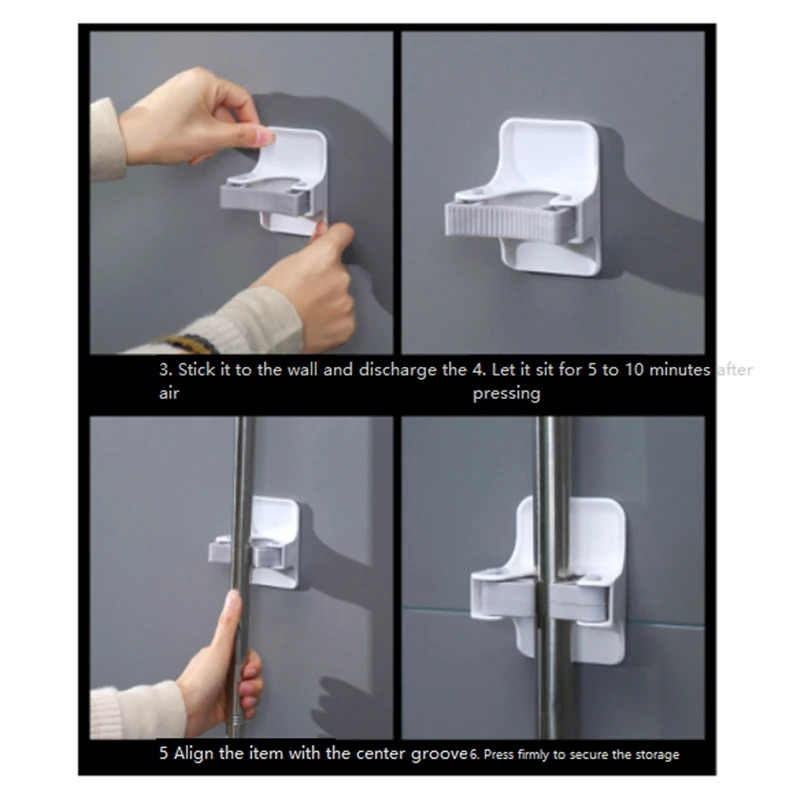 3. Stick it to the wall and discharge the air

4. Let it sit for 5 to 10 minutes after pressing

5 Align the item with the center groove

6. Press firmly to secure the storage