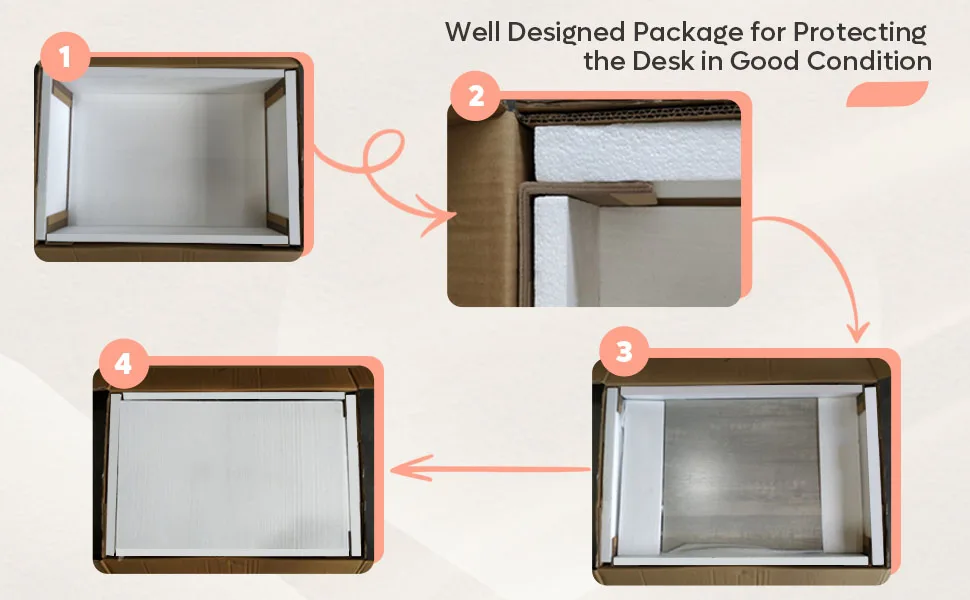 Well Designed Package for Protecting the Desk in Good Condition

1

2

3

4