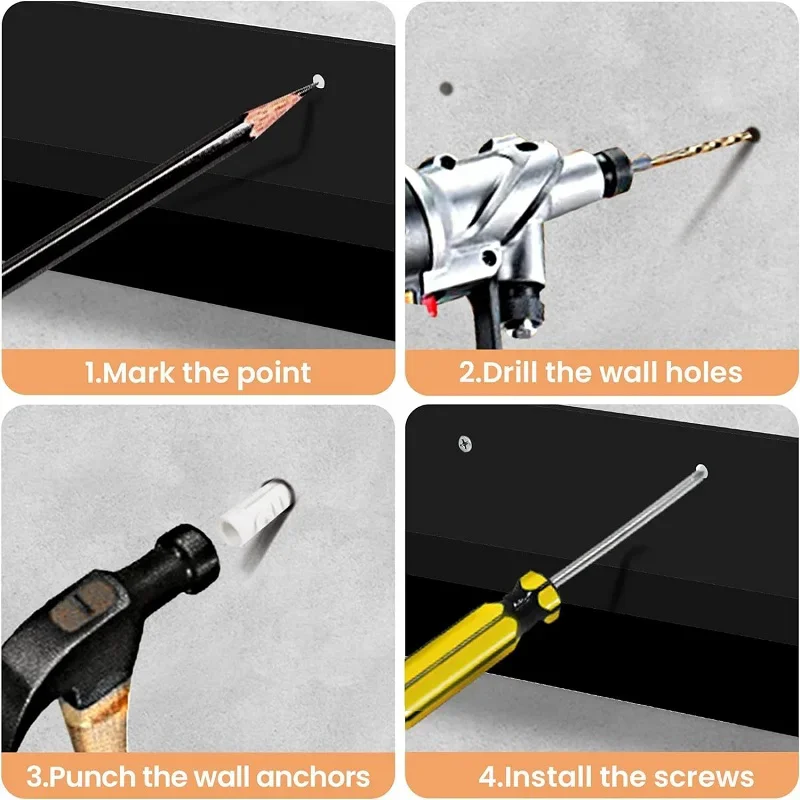 1.Mark the point

2.Drill the wall holes

3.Punch the wall anchors

4.Install the screws