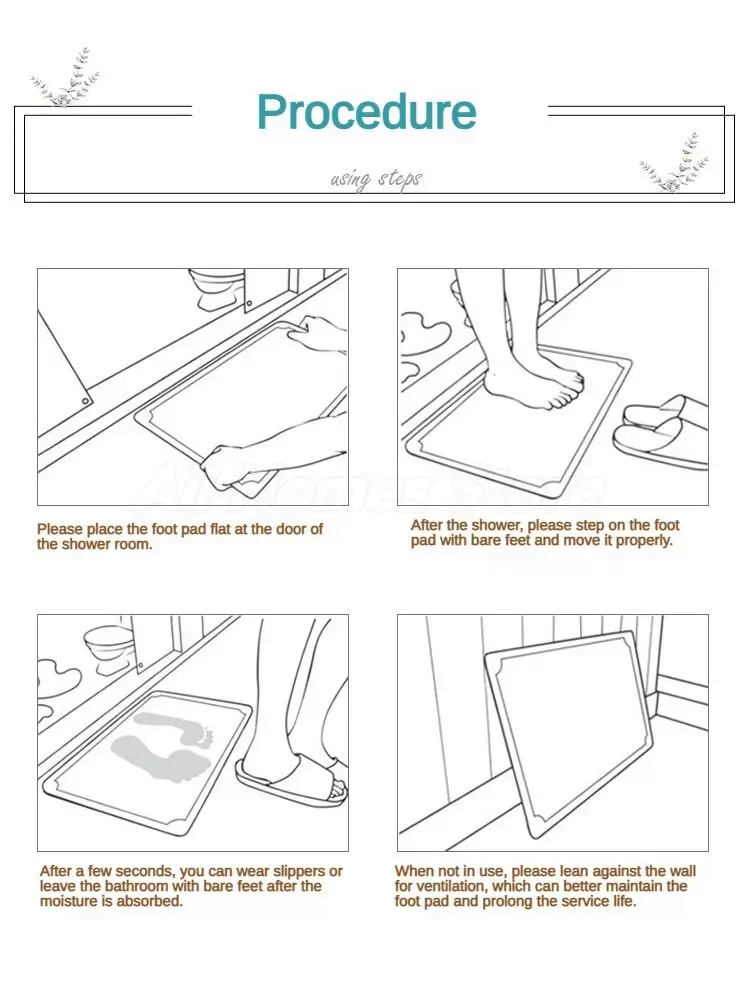 Procedure

using steps

Please place the foot pad flat at the door of the shower room.

After the shower, please step on the foot pad with bare feet and move it properly.

After a few seconds, you can wear slippers or leave the bathroom with bare feet after the moisture is absorbed.

When not in use, please lean against the wall for ventilation, which can better maintain the foot pad and prolong the service life.