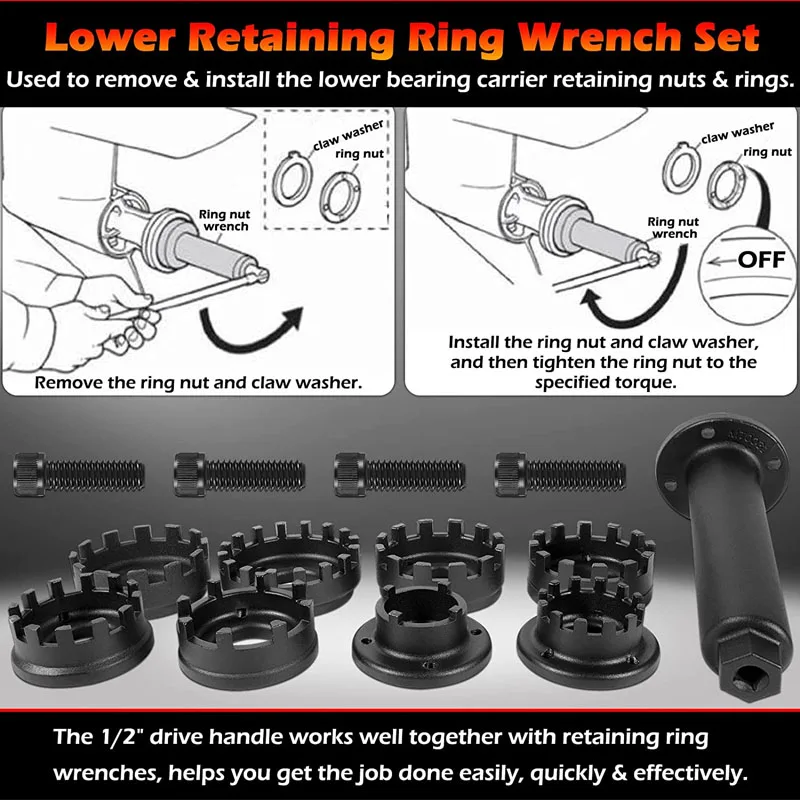 Lower Retaining Ring Wrench Set

Used to remove & install the lower bearing carrier retaining nuts & rings.

claw washer

ring nut

Ring nut wrench

Remove the ring nut and claw washer.

claw washer

ring nut

Ring nut wrench

OFF

Install the ring nut and claw washer, and then tighten the ring nut to the specified torque.

The 1/2" drive handle works well together with retaining ring wrenches, helps you get the job done easily, quickly & effectively.