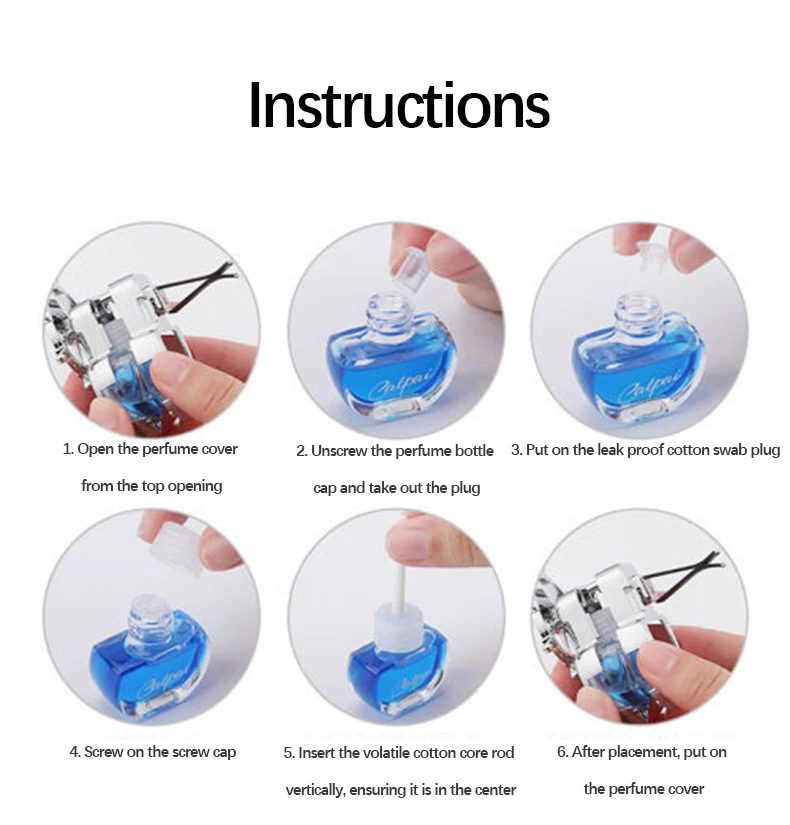 Instructions

Calpai

Calpai

1. Open the perfume cover from the top opening

2. Unscrew the perfume bottle cap and take out the plug

3. Put on the leak proof cotton swab plug

Calpai

4. Screw on the screw cap

5. Insert the volatile cotton core rod vertically, ensuring it is in the center

6. After placement, put on the perfume cover