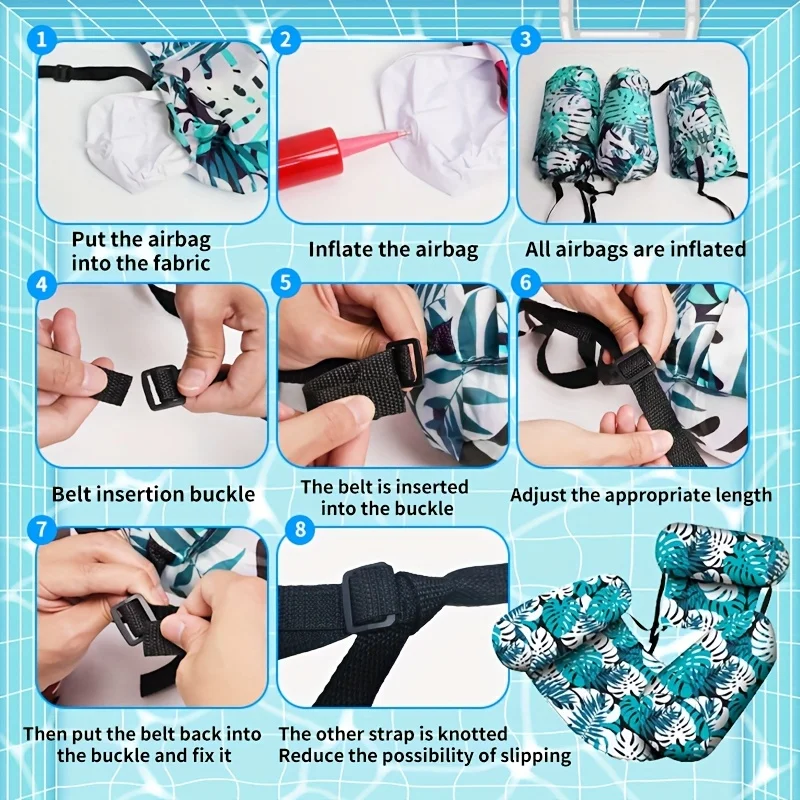 1
Put the airbag into the fabric

2
Inflate the airbag

3
All airbags are inflated

4
Belt insertion buckle

5
The belt is inserted into the buckle

6
Adjust the appropriate length

7
Then put the belt back into the buckle and fix it

8
The other strap is knotted
Reduce the possibility of slipping