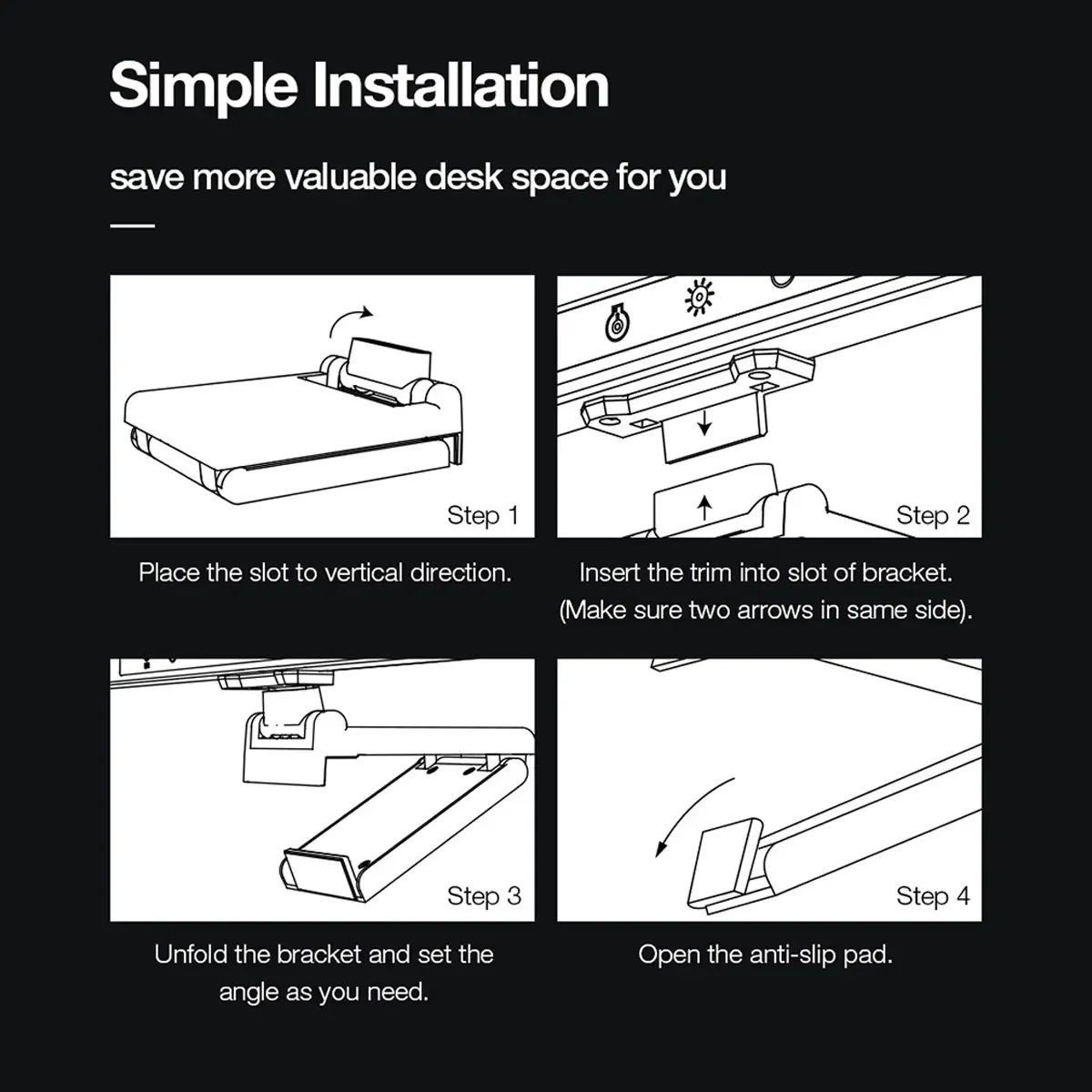 Simple Installation

save more valuable desk space for you

Step 1

Place the slot to vertical direction.

Step 2

Insert the trim into slot of bracket. (Make sure two arrows in same side).

Step 3

Unfold the bracket and set the angle as you need.

Step 4

Open the anti-slip pad.