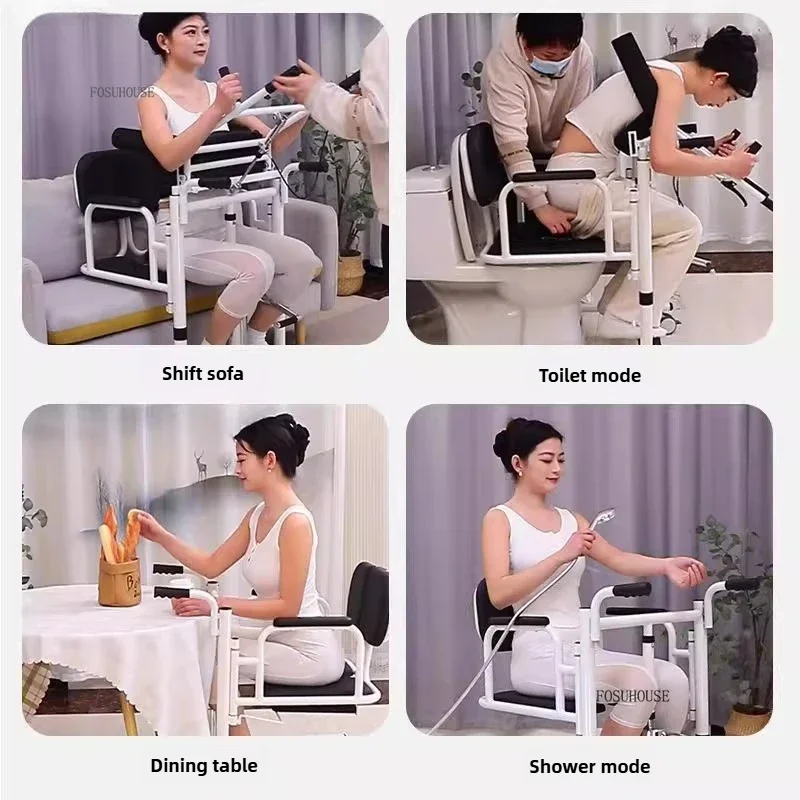 FOSUHOUSE

Shift sofa

Toilet mode

Dining table

FOSUHOUSE

Shower mode