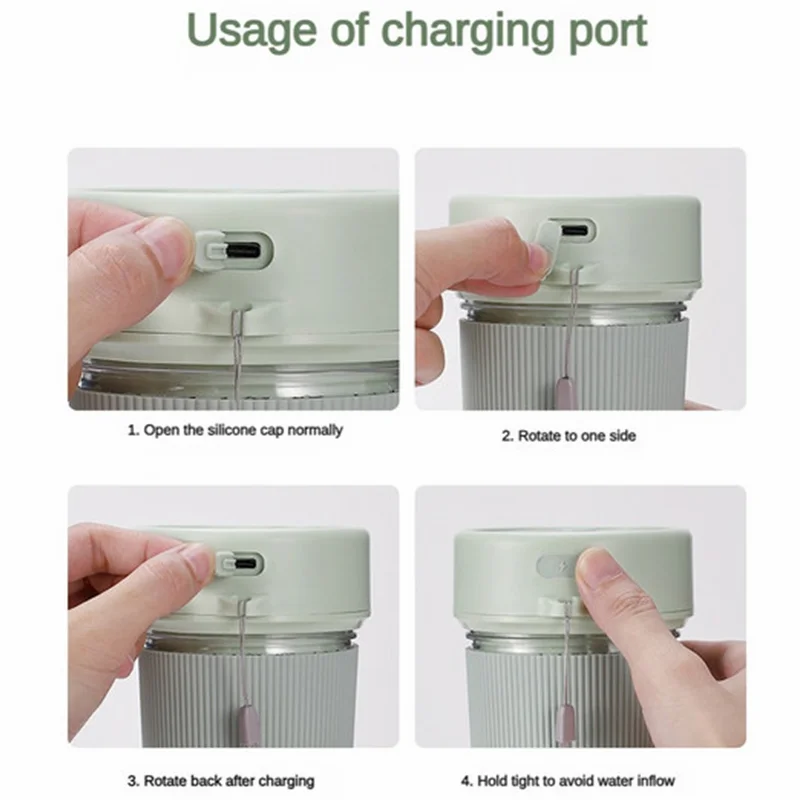 Usage of charging port

1. Open the silicone cap normally

2. Rotate to one side

3. Rotate back after charging

4. Hold tight to avoid water inflow