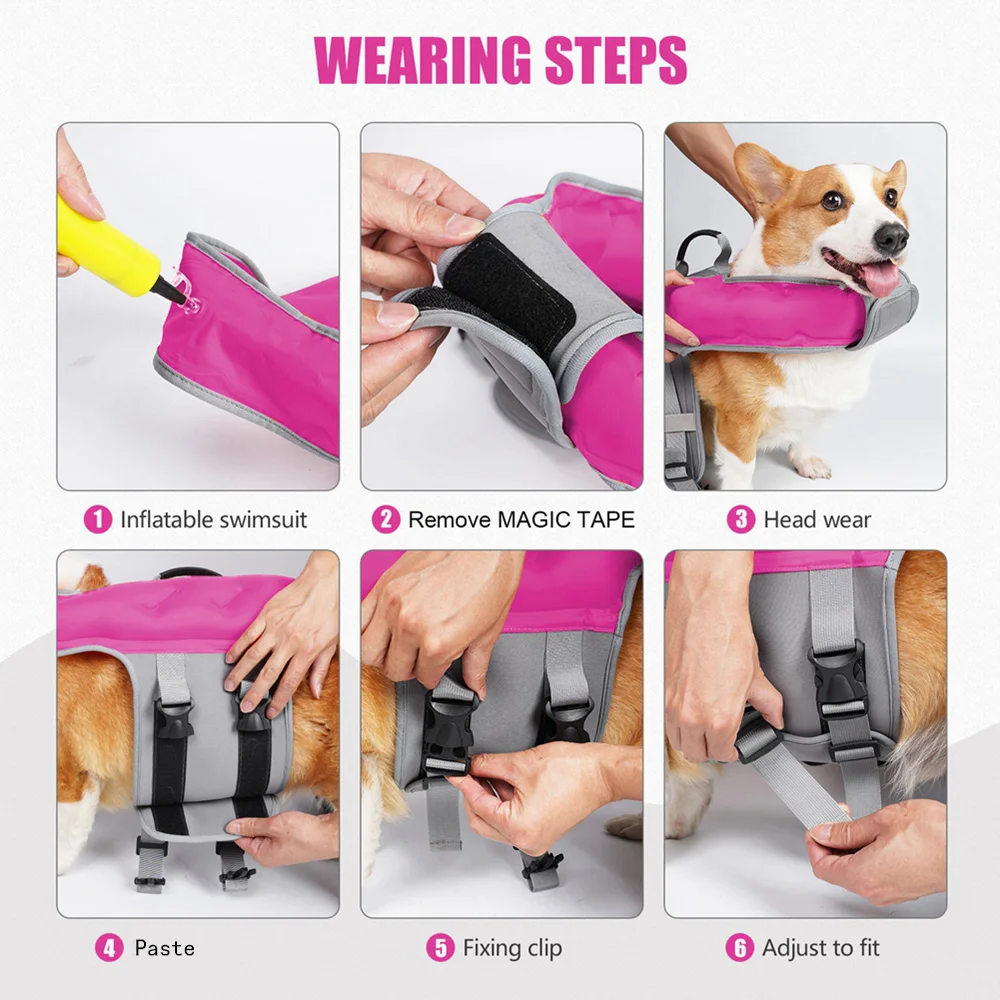 WEARING STEPS

1 Inflatable swimsuit

2 Remove MAGIC TAPE

3 Head wear

4 Paste

5 Fixing clip

6 Adjust to fit