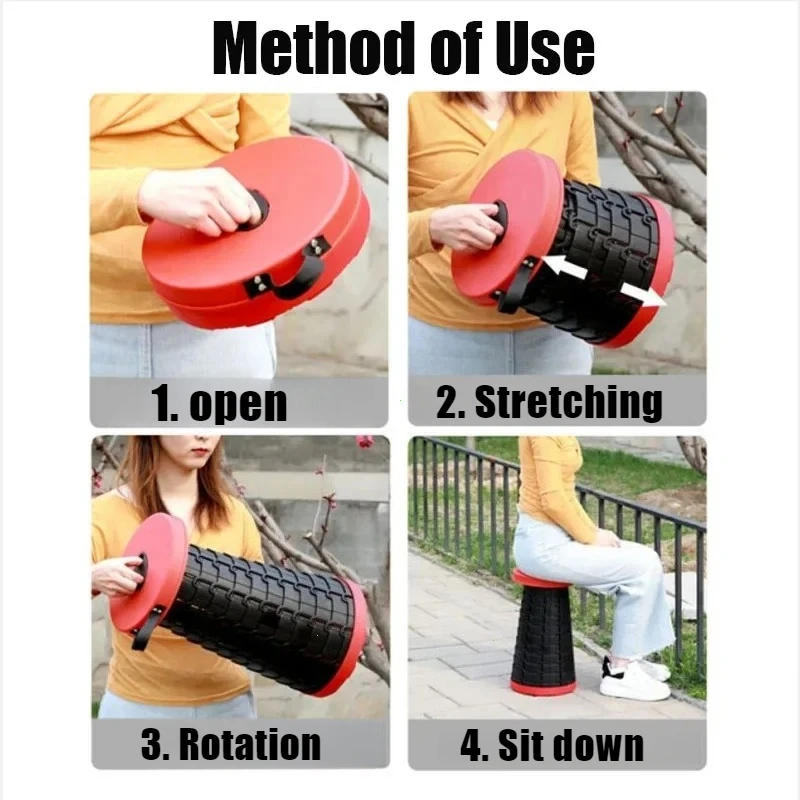 Method of Use

1. open

2. Stretching

3. Rotation

4. Sit down