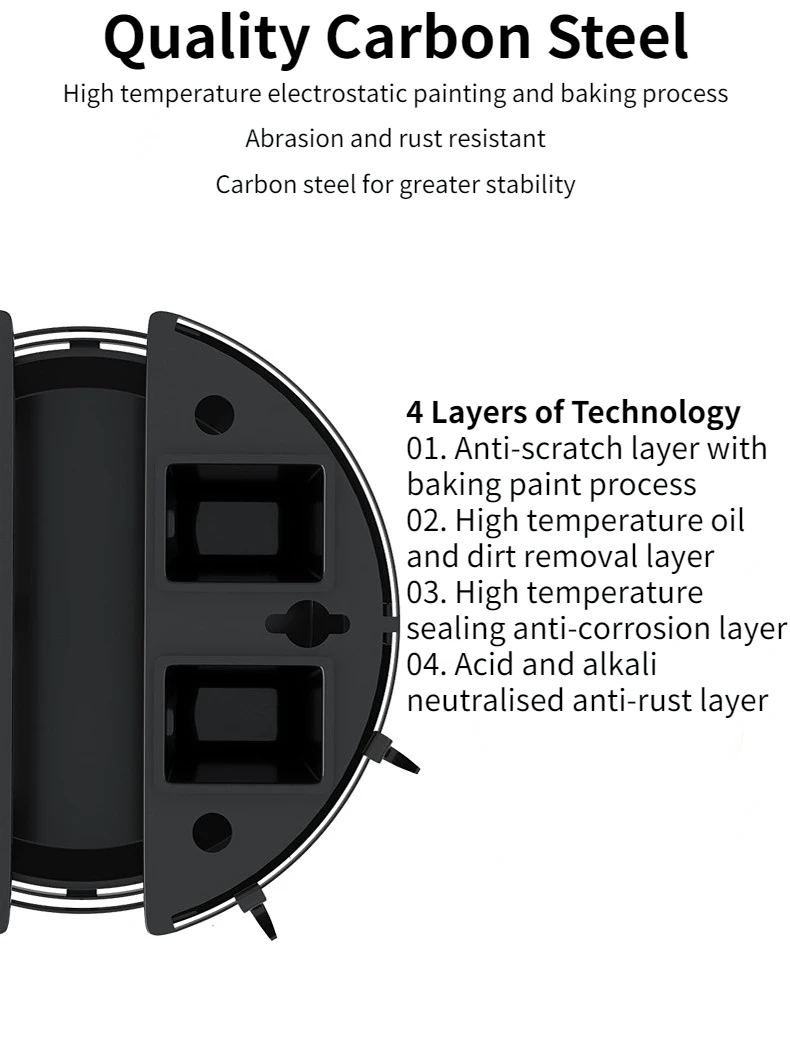 Quality Carbon Steel

High temperature electrostatic painting and baking process

Abrasion and rust resistant

Carbon steel for greater stability

4 Layers of Technology
01. Anti-scratch layer with baking paint process
02. High temperature oil and dirt removal layer
03. High temperature sealing anti-corrosion layer
04. Acid and alkali neutralised anti-rust layer