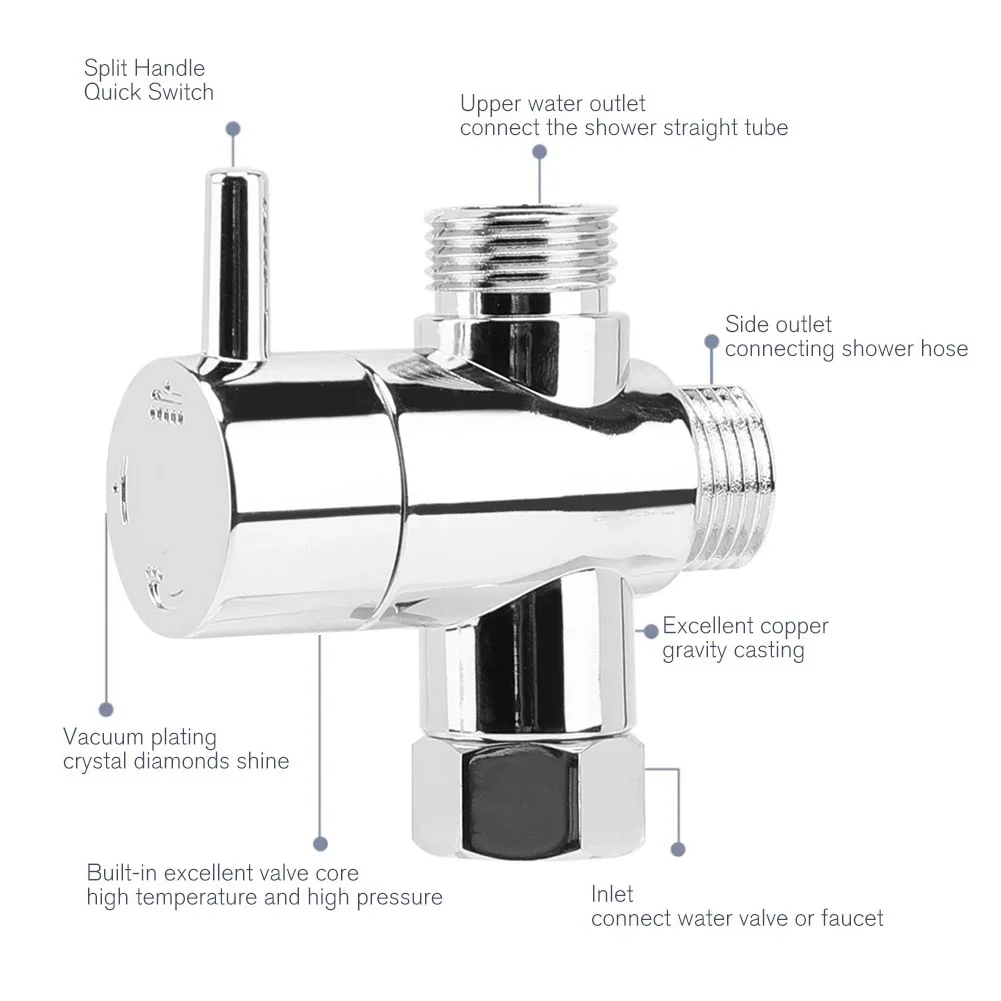 Split Handle
Quick Switch

Upper water outlet
connect the shower straight tube

Side outlet
connecting shower hose

Excellent copper
gravity casting

Vacuum plating
crystal diamonds shine

Built-in excellent valve core
high temperature and high pressure

Inlet
connect water valve or faucet