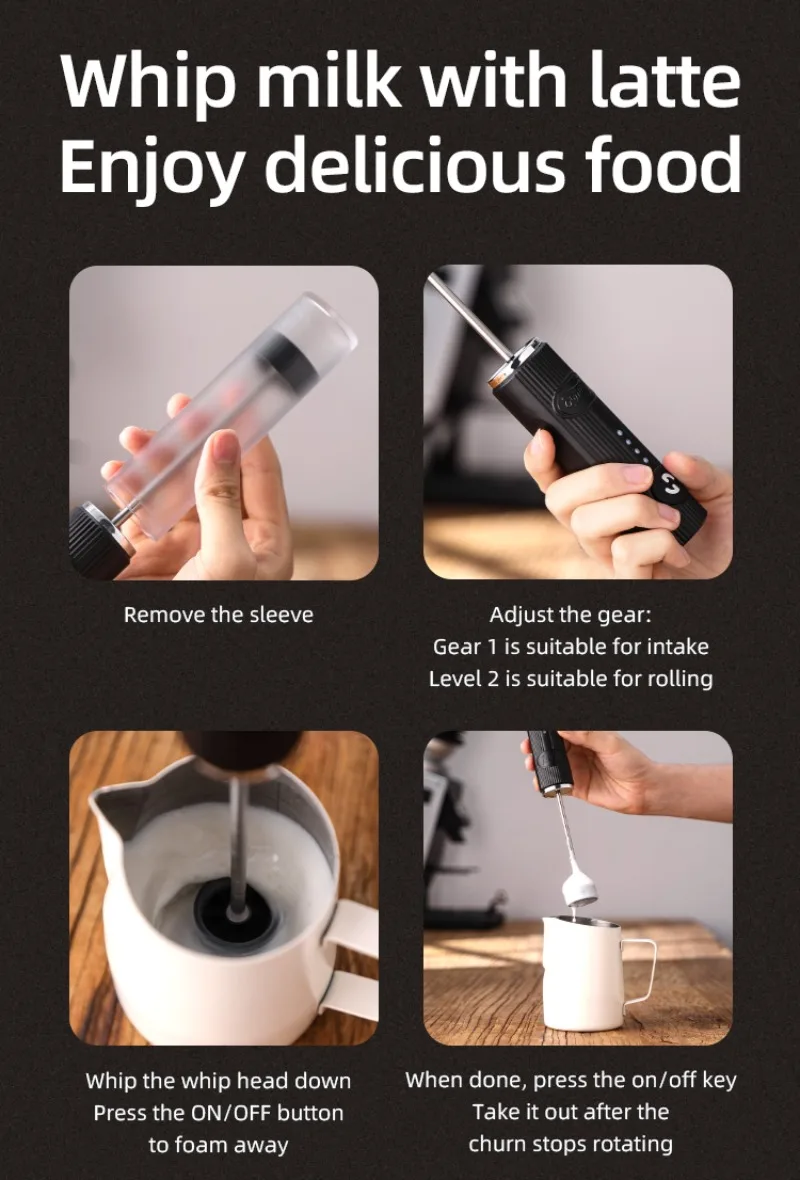 Whip milk with latte
Enjoy delicious food

Remove the sleeve

Adjust the gear:
Gear 1 is suitable for intake
Level 2 is suitable for rolling

Whip the whip head down
Press the ON/OFF button
to foam away

When done, press the on/off key
Take it out after the
churn stops rotating