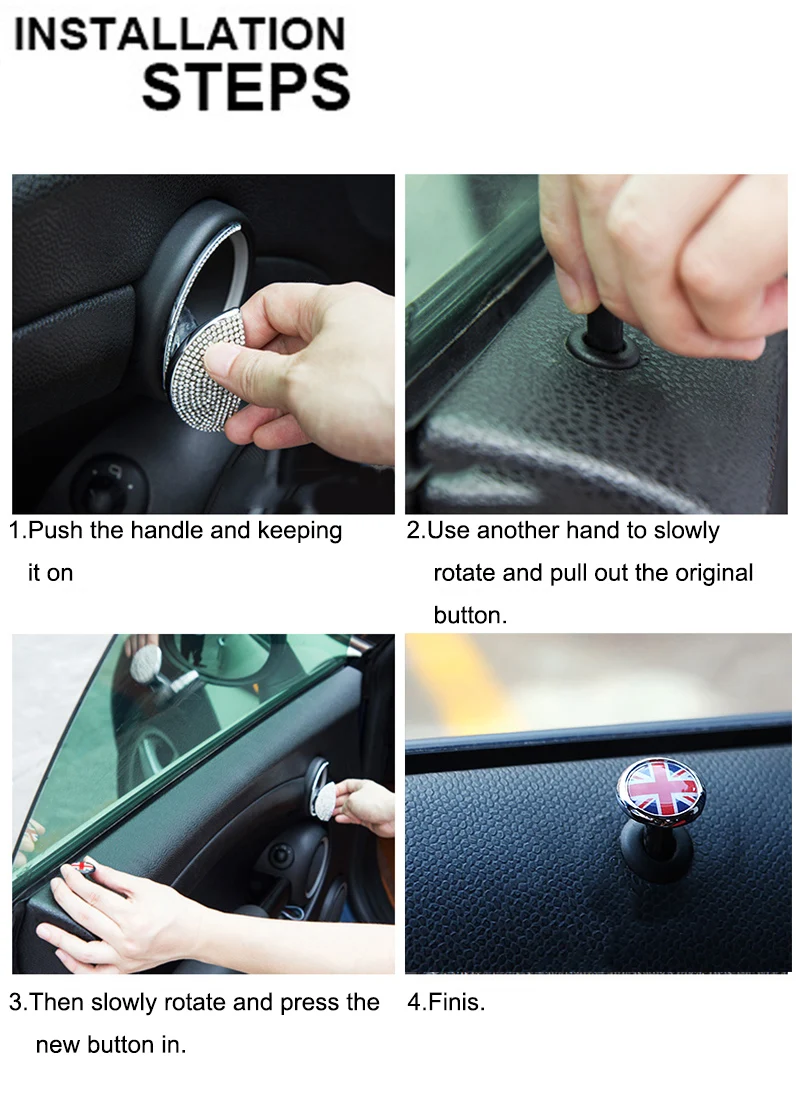 INSTALLATION
STEPS

1.Push the handle and keeping it on

2.Use another hand to slowly rotate and pull out the original button.

3.Then slowly rotate and press the new button in.

4.Finis.