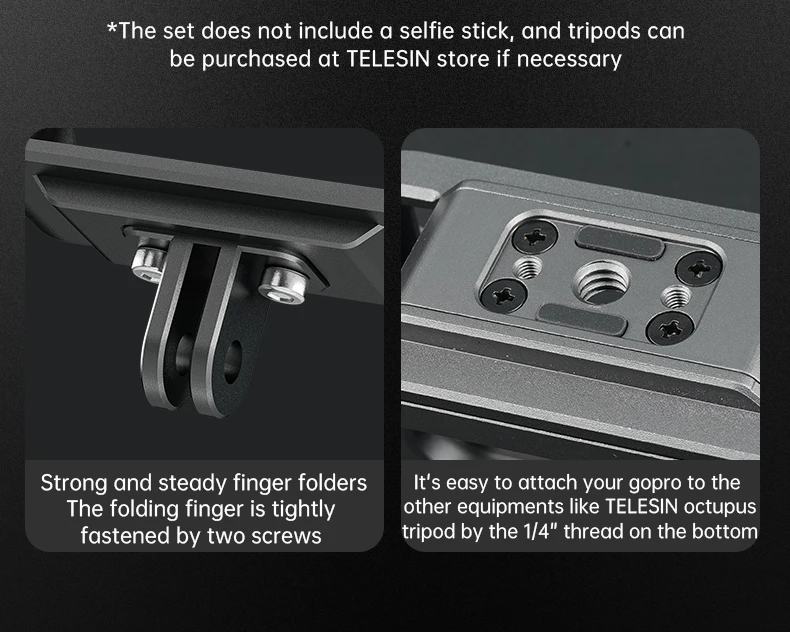 *The set does not include a selfie stick, and tripods can be purchased at TELESIN store if necessary

Strong and steady finger folders
The folding finger is tightly fastened by two screws

It's easy to attach your gopro to the other equipments like TELESIN octupus tripod by the 1/4" thread on the bottom