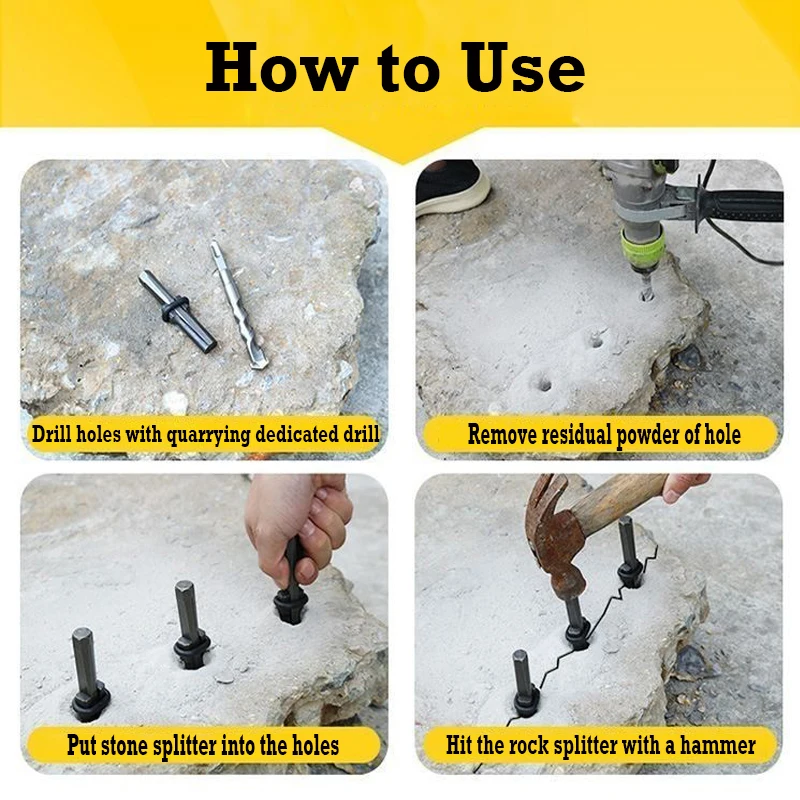 How to Use

Drill holes with quarrying dedicated drill

Remove residual powder of hole

Put stone splitter into the holes

Hit the rock splitter with a hammer