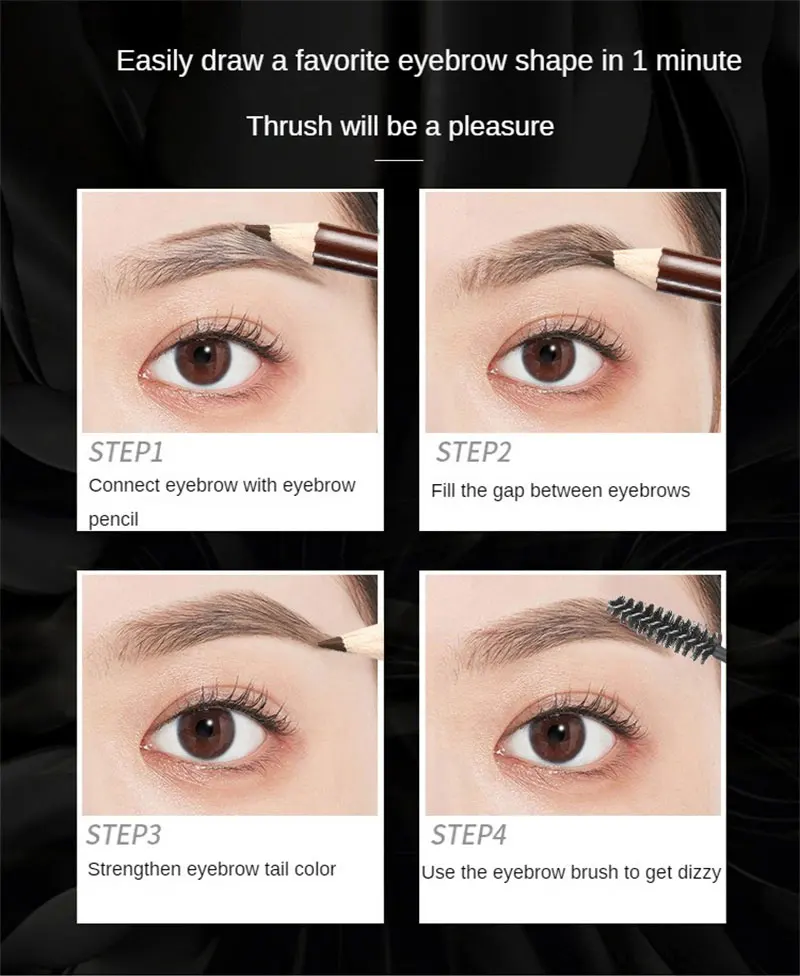 Easily draw a favorite eyebrow shape in 1 minute

Thrush will be a pleasure

STEP1
Connect eyebrow with eyebrow pencil

STEP2
Fill the gap between eyebrows

STEP3
Strengthen eyebrow tail color

STEP4
Use the eyebrow brush to get dizzy