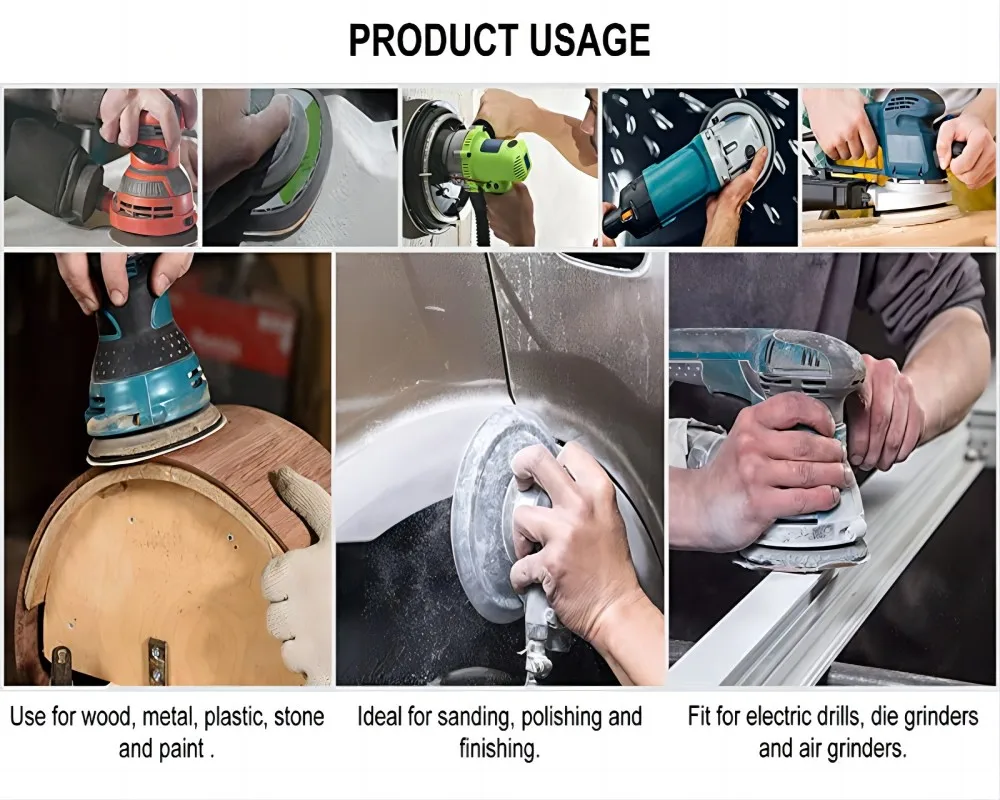 PRODUCT USAGE

Use for wood, metal, plastic, stone and paint .

Ideal for sanding, polishing and finishing.

Fit for electric drills, die grinders and air grinders.