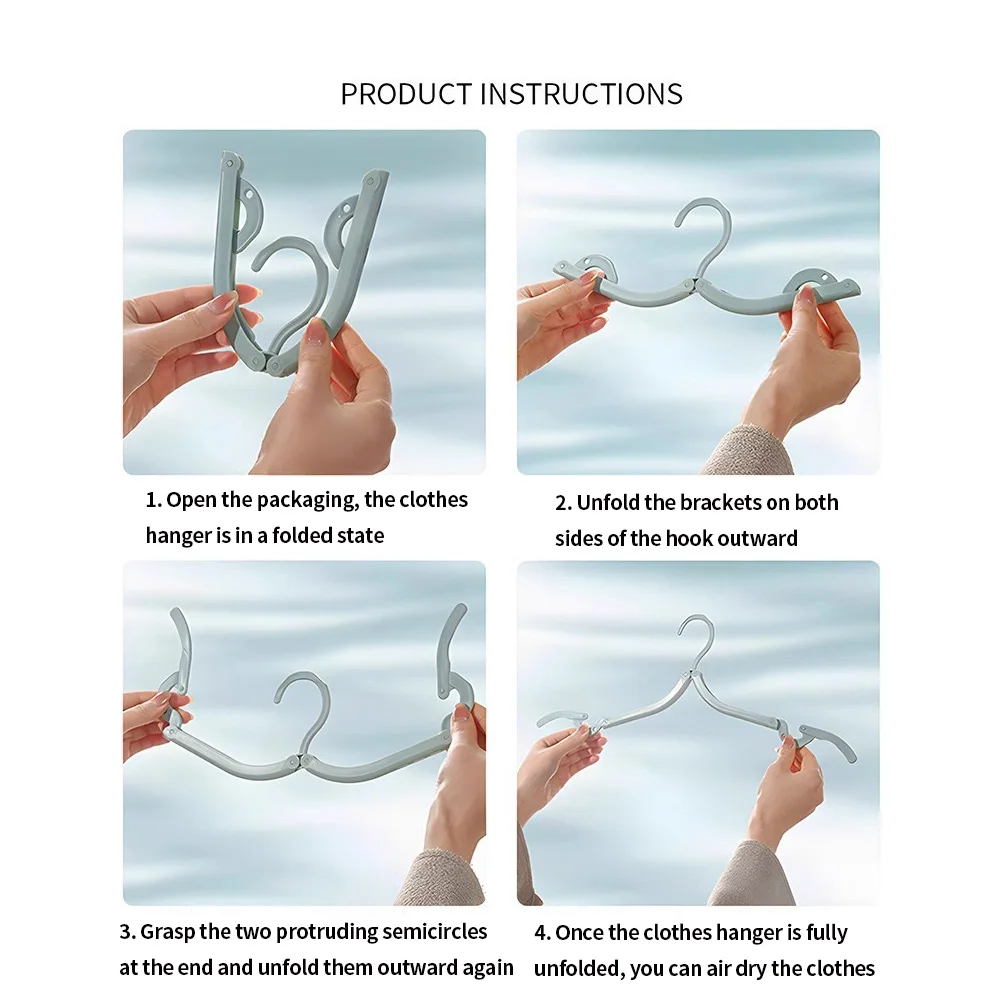 PRODUCT INSTRUCTIONS

1. Open the packaging, the clothes hanger is in a folded state

2. Unfold the brackets on both sides of the hook outward

3. Grasp the two protruding semicircles at the end and unfold them outward again

4. Once the clothes hanger is fully unfolded, you can air dry the clothes