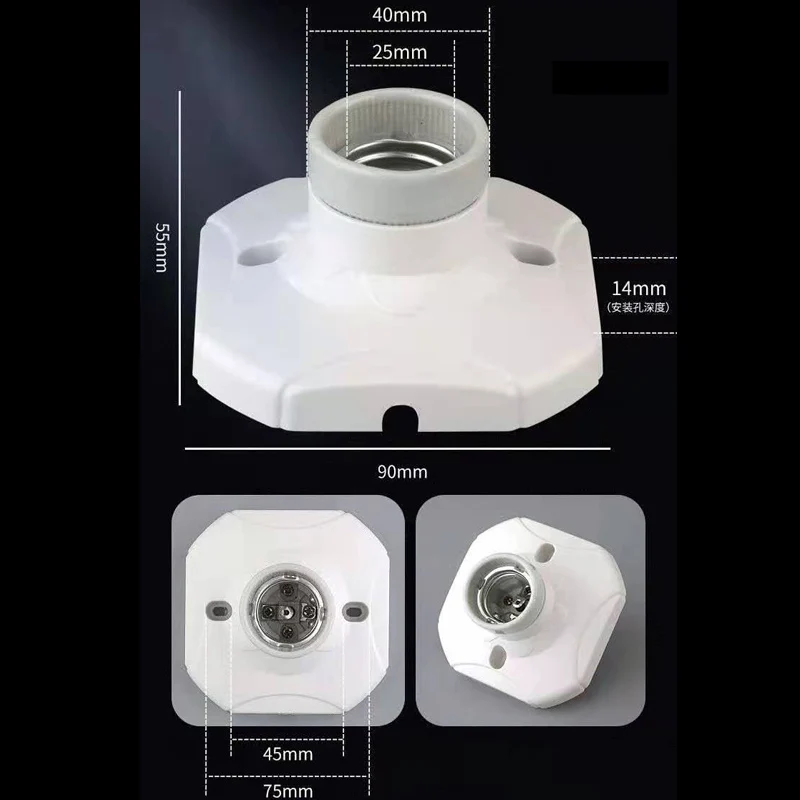 40mm
25mm
55mm
14mm
(安装孔深度)
90mm
45mm
75mm