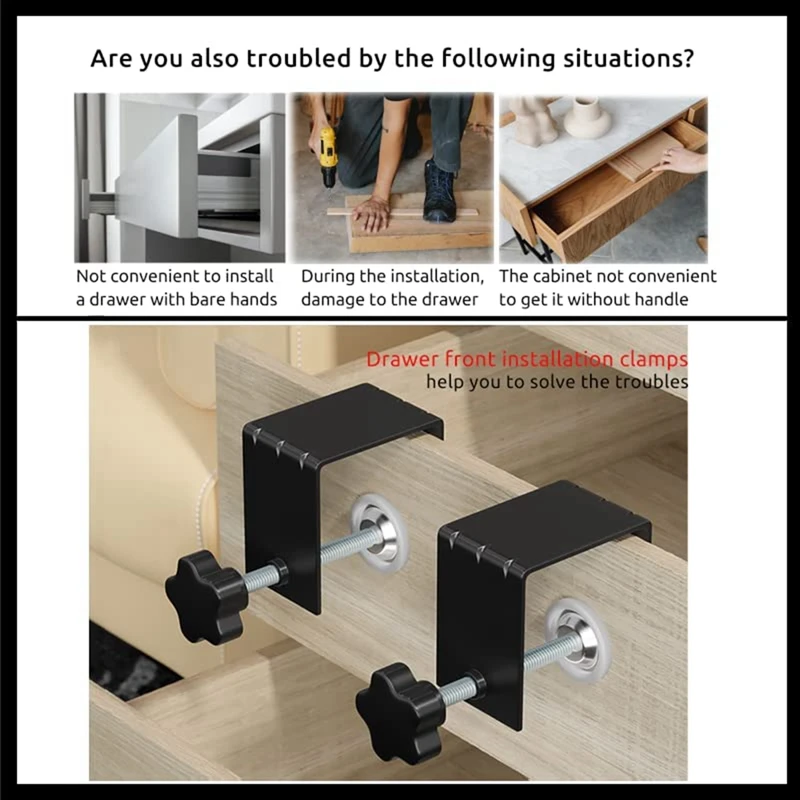 Are you also troubled by the following situations?

Not convenient to install a drawer with bare hands

During the installation, damage to the drawer

The cabinet not convenient to get it without handle

Drawer front installation clamps
help you to solve the troubles