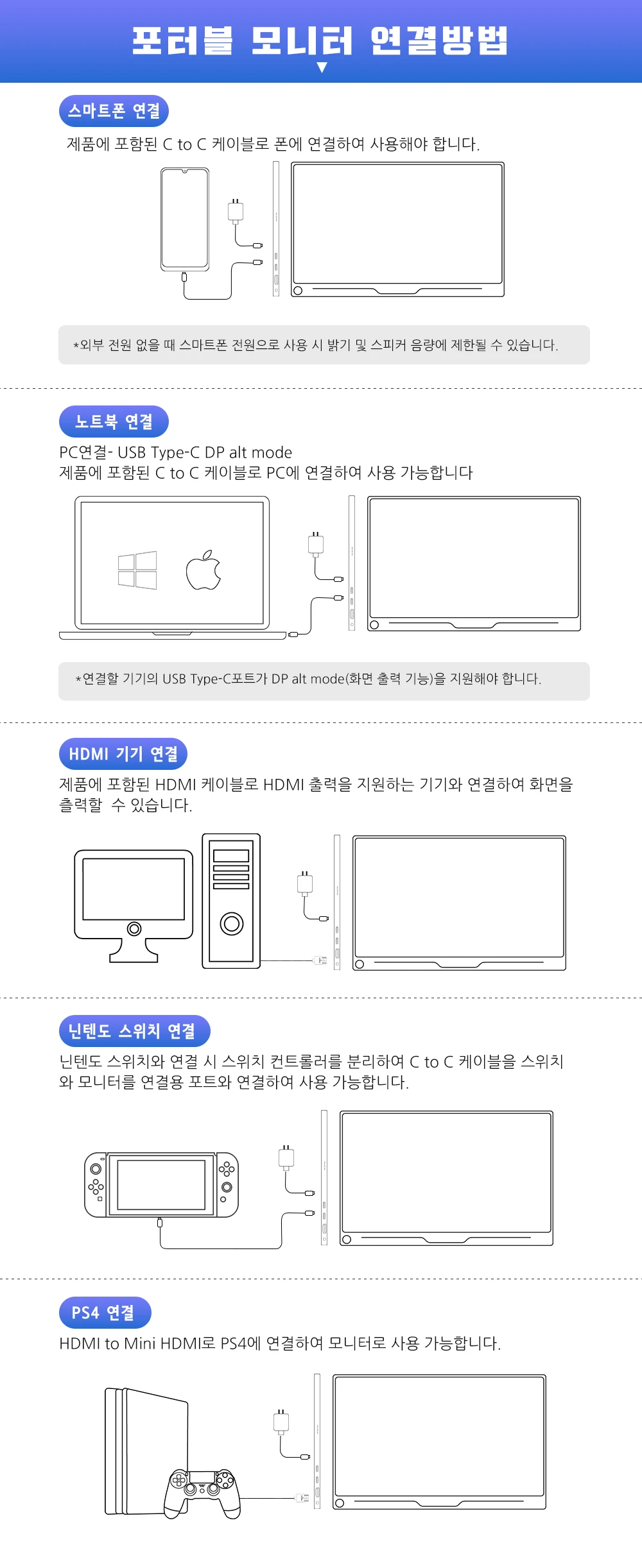 포터블 모니터 연결방법

스마트폰 연결

제품에 포함된 C to C 케이블로 폰에 연결하여 사용해야 합니다.

*외부 전원 없을 때 스마트폰 전원으로 사용 시 밝기 및 스피커 음량에 제한될 수 있습니다.

노트북 연결

PC연결- USB Type-C DP alt mode
제품에 포함된 C to C 케이블로 PC에 연결하여 사용 가능합니다

*연결할 기기의 USB Type-C포트가 DP alt mode(화면 출력 기능)을 지원해야 합니다.

HDMI 기기 연결

제품에 포함된 HDMI 케이블로 HDMI 출력을 지원하는 기기와 연결하여 화면을 출력할 수 있습니다.

닌텐도 스위치 연결

닌텐도 스위치와 연결 시 스위치 컨트롤러를 분리하여 C to C 케이블을 스위치와 모니터를 연결용 포트와 연결하여 사용 가능합니다.

PS4 연결

HDMI to Mini HDMI로 PS4에 연결하여 모니터로 사용 가능합니다.