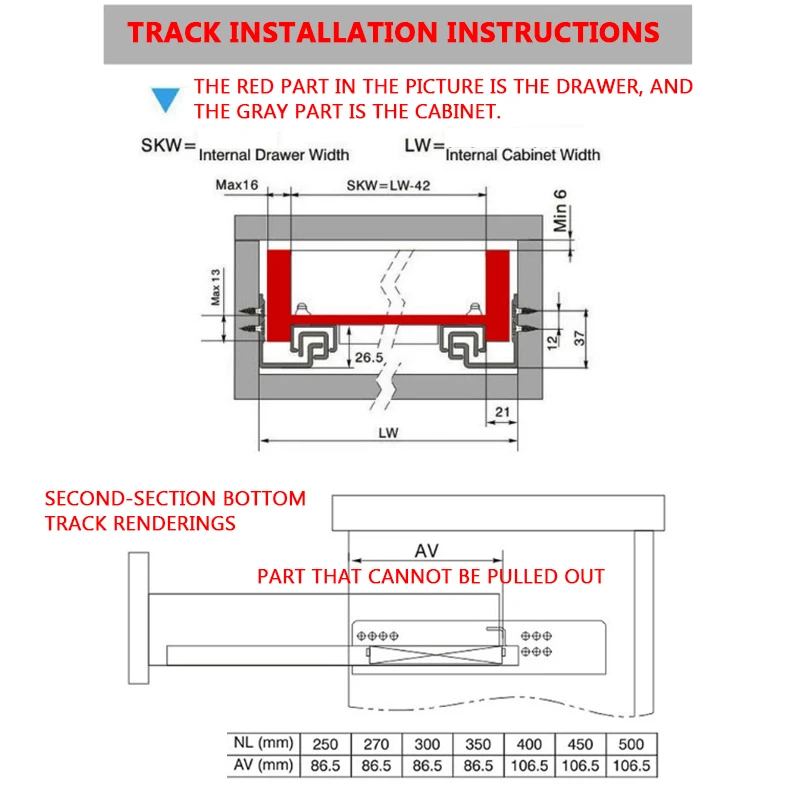 TRACK INSTALLATION INSTRUCTIONS

THE RED PART IN THE PICTURE IS THE DRAWER, AND THE GRAY PART IS THE CABINET.

SKW= Internal Drawer Width

LW= Internal Cabinet Width

Max16

SKW=LW-42

Min 6

Max 13

26.5

12

37

21

LW

SECOND-SECTION BOTTOM TRACK RENDERINGS

AV

PART THAT CANNOT BE PULLED OUT

| NL (mm) | 250 | 270 | 300 | 350 | 400 | 450 | 500 |
|---|---|---|---|---|---|---|---|
| AV (mm) | 86.5 | 86.5 | 86.5 | 86.5 | 106.5 | 106.5 | 106.5 |