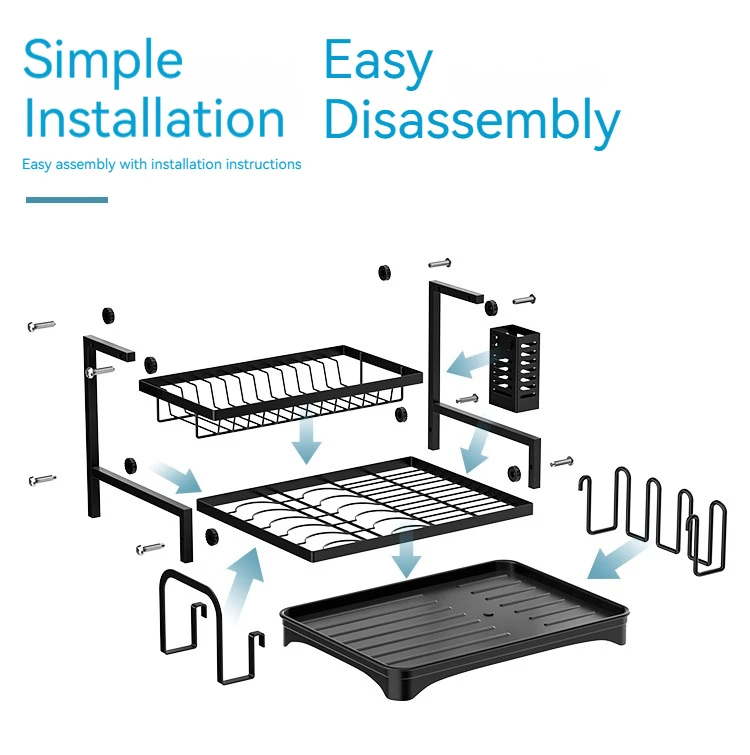 Simple Installation

Easy Disassembly

Easy assembly with installation instructions