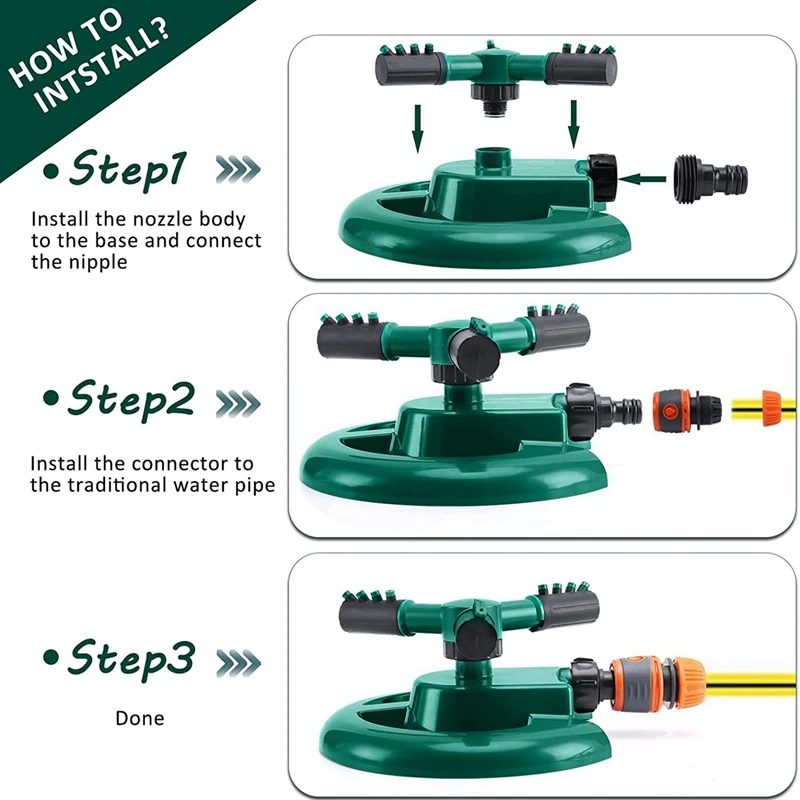 HOW TO INTSTALL?

•Step1

Install the nozzle body to the base and connect the nipple

•Step2

Install the connector to the traditional water pipe

•Step3

Done