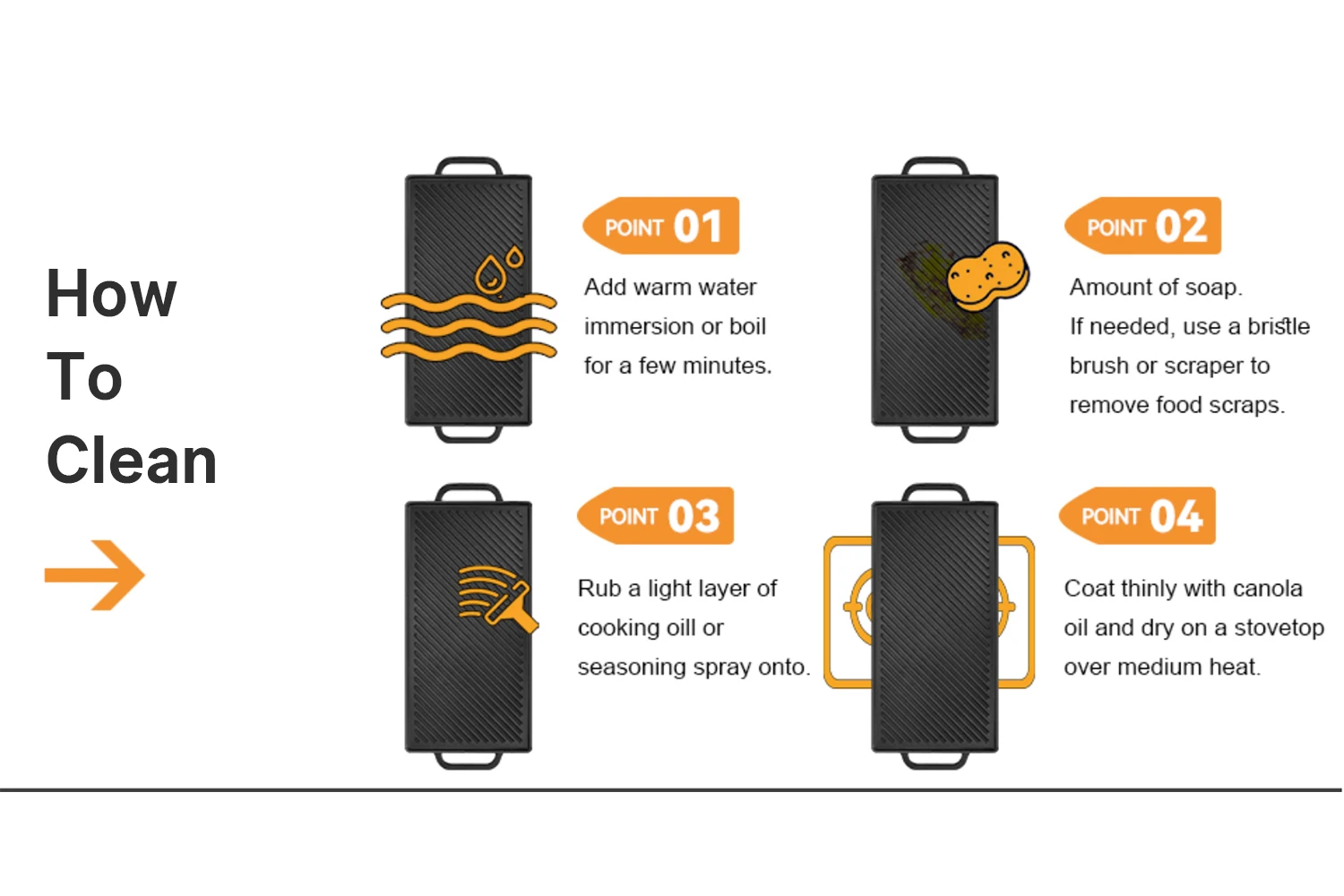 How To Clean

POINT 01

Add warm water immersion or boil for a few minutes.

POINT 02

Amount of soap.
If needed, use a bristle brush or scraper to remove food scraps.

POINT 03

Rub a light layer of cooking oill or seasoning spray onto.

POINT 04

Coat thinly with canola oil and dry on a stovetop over medium heat.