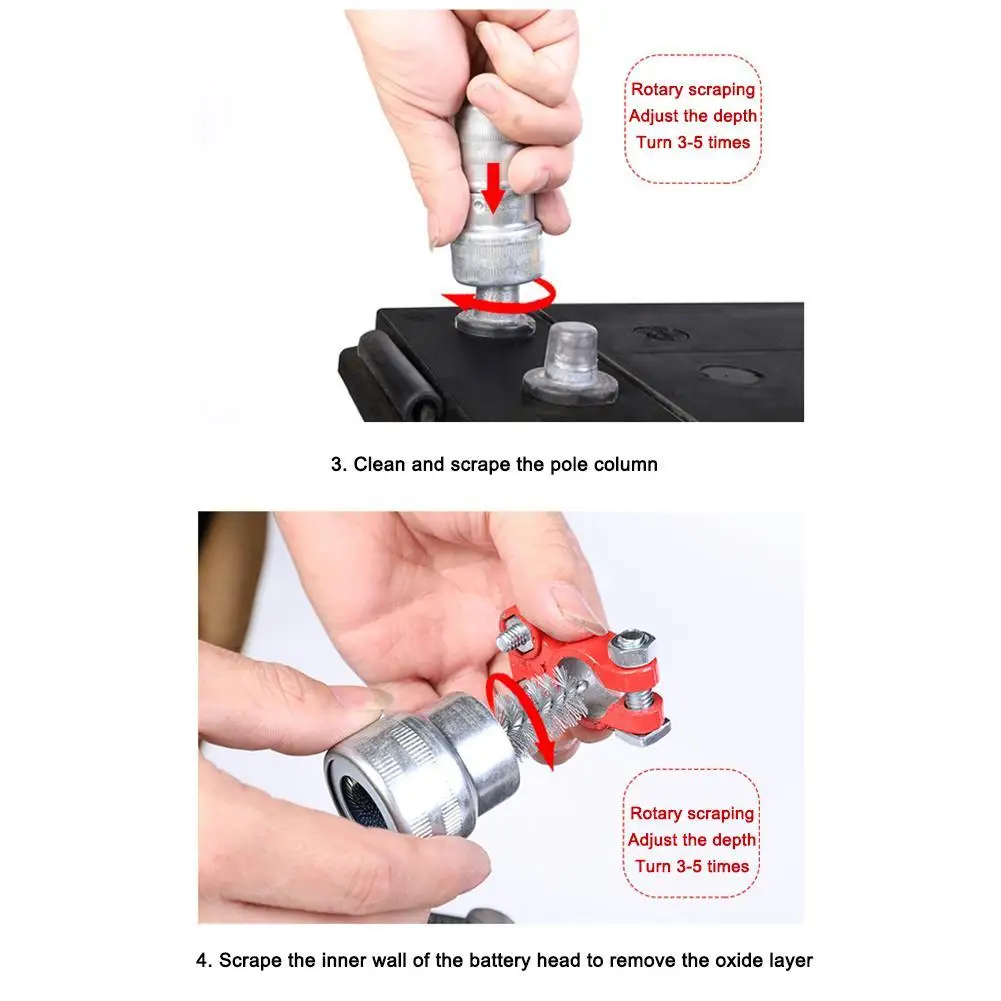 Rotary scraping
Adjust the depth
Turn 3-5 times

3. Clean and scrape the pole column

Rotary scraping
Adjust the depth
Turn 3-5 times

4. Scrape the inner wall of the battery head to remove the oxide layer