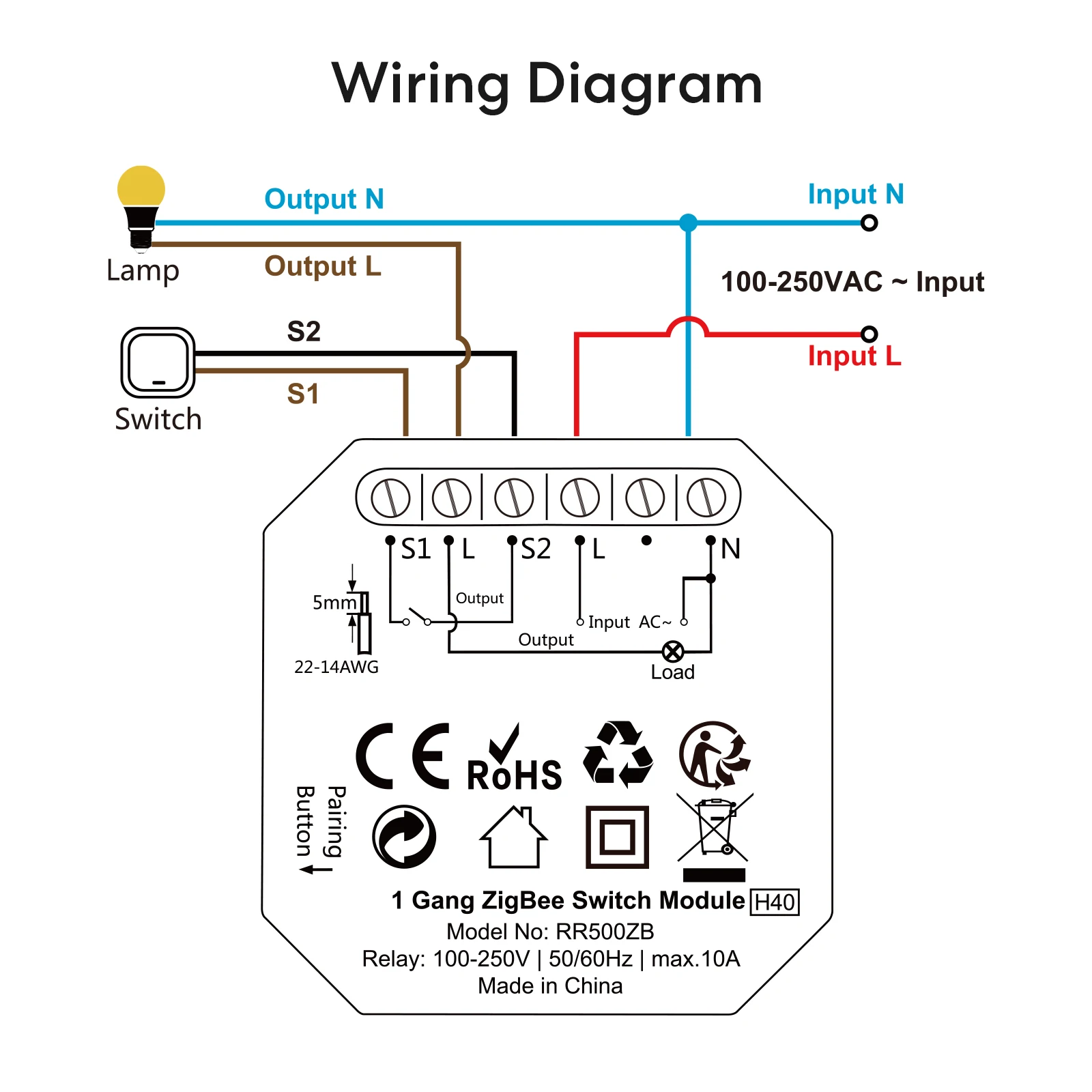 Wiring Diagram

Output N

Input N

Lamp

Output L

100-250VAC ~ Input

S2

Input L

S1

Switch

S1 L S2 L N

5mm

Output

Input AC~

Output

22-14AWG

Load

CE RoHS

Pairing Button

1 Gang ZigBee Switch Module H40

Model No: RR500ZB

Relay: 100-250V | 50/60Hz | max.10A

Made in China