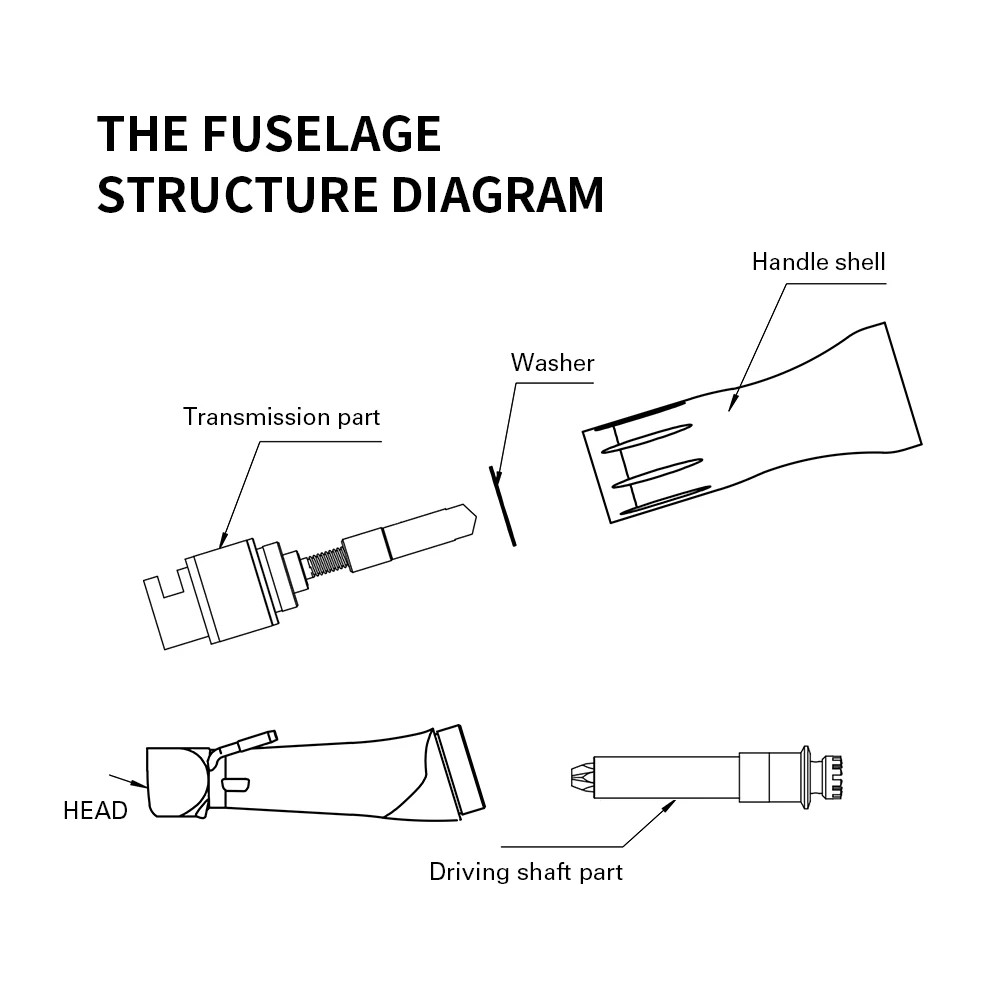 THE FUSELAGE STRUCTURE DIAGRAM

Handle shell

Washer

Transmission part

HEAD

Driving shaft part