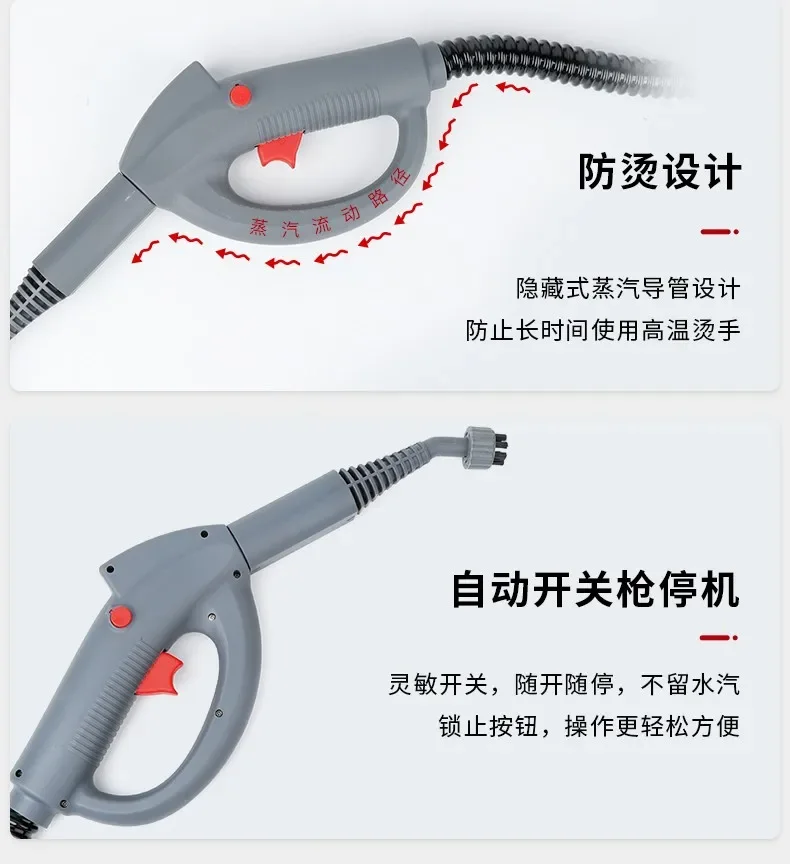 蒸汽流动路径

防烫设计

隐藏式蒸汽导管设计
防止长时间使用高温烫手

自动开关枪停机

灵敏开关，随开随停，不留水汽
锁止按钮，操作更轻松方便