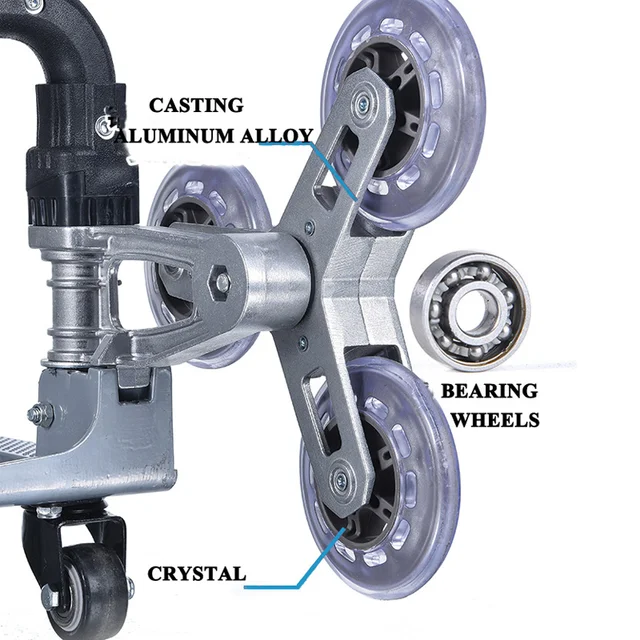 CASTING
ALUMINUM ALLOY

BEARING
WHEELS

CRYSTAL