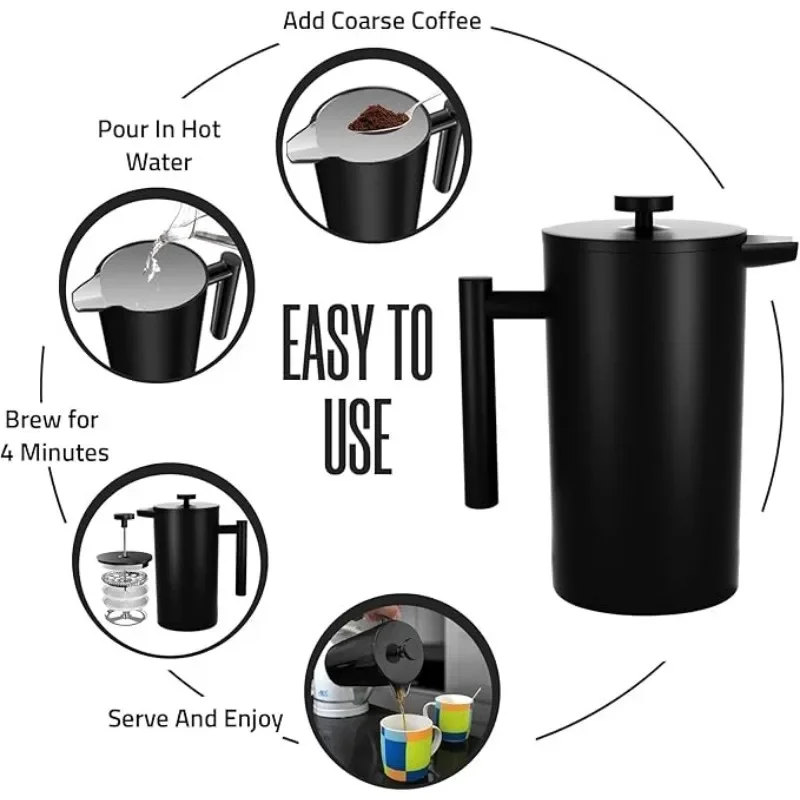 Add Coarse Coffee

Pour In Hot Water

EASY TO USE

Brew for 4 Minutes

Serve And Enjoy