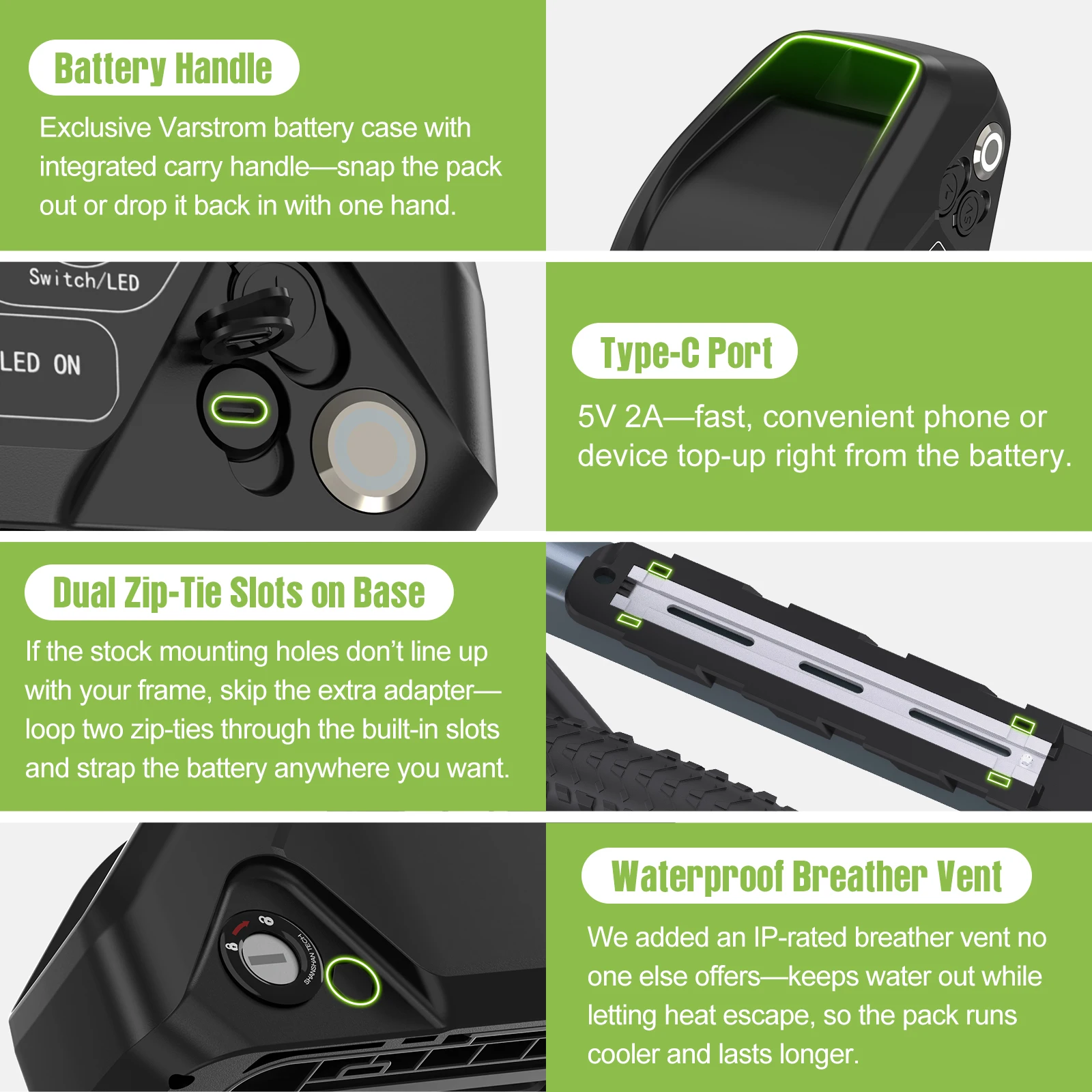 Battery Handle

Exclusive Varstrom battery case with integrated carry handle—snap the pack out or drop it back in with one hand.

Switch/LED

LED ON

Type-C Port

5V 2A—fast, convenient phone or device top-up right from the battery.

Dual Zip-Tie Slots on Base

If the stock mounting holes don't line up with your frame, skip the extra adapter—loop two zip-ties through the built-in slots and strap the battery anywhere you want.

SHANSHAN TECH

Waterproof Breather Vent

We added an IP-rated breather vent no one else offers—keeps water out while letting heat escape, so the pack runs cooler and lasts longer.