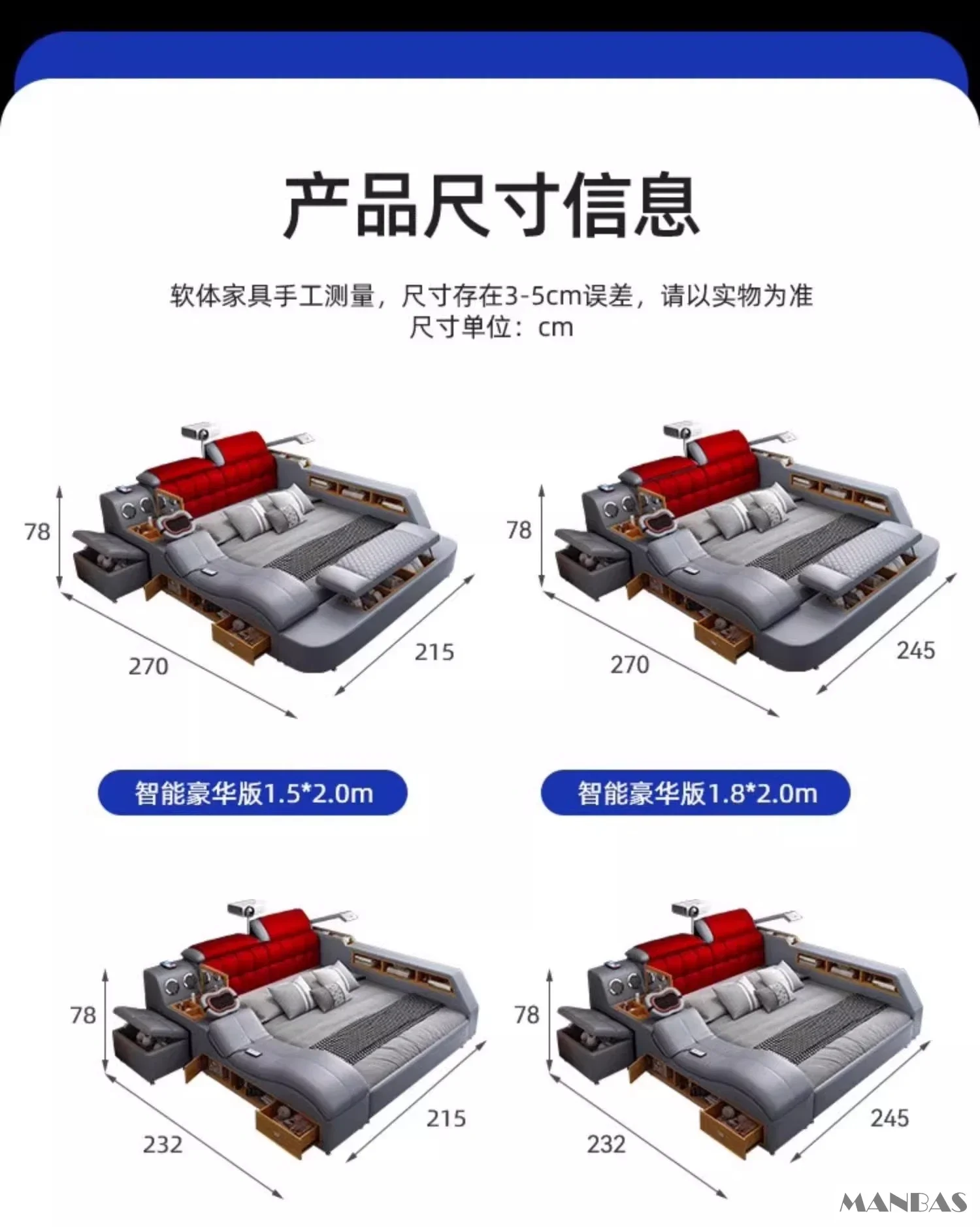 产品尺寸信息

软体家具手工测量，尺寸存在3-5cm误差，请以实物为准
尺寸单位：cm

78
270
215

78
270
245

智能豪华版1.5*2.0m

智能豪华版1.8*2.0m

78
232
215

78
232
245

MANBAS