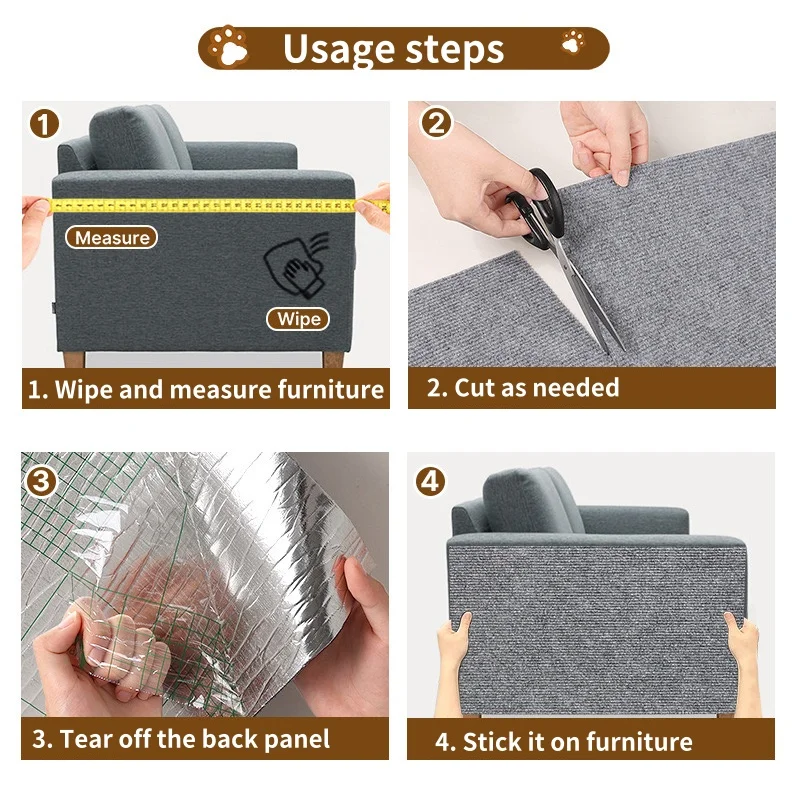 Usage steps

1

Measure

Wipe

1. Wipe and measure furniture

2

2. Cut as needed

3

3. Tear off the back panel

4

4. Stick it on furniture