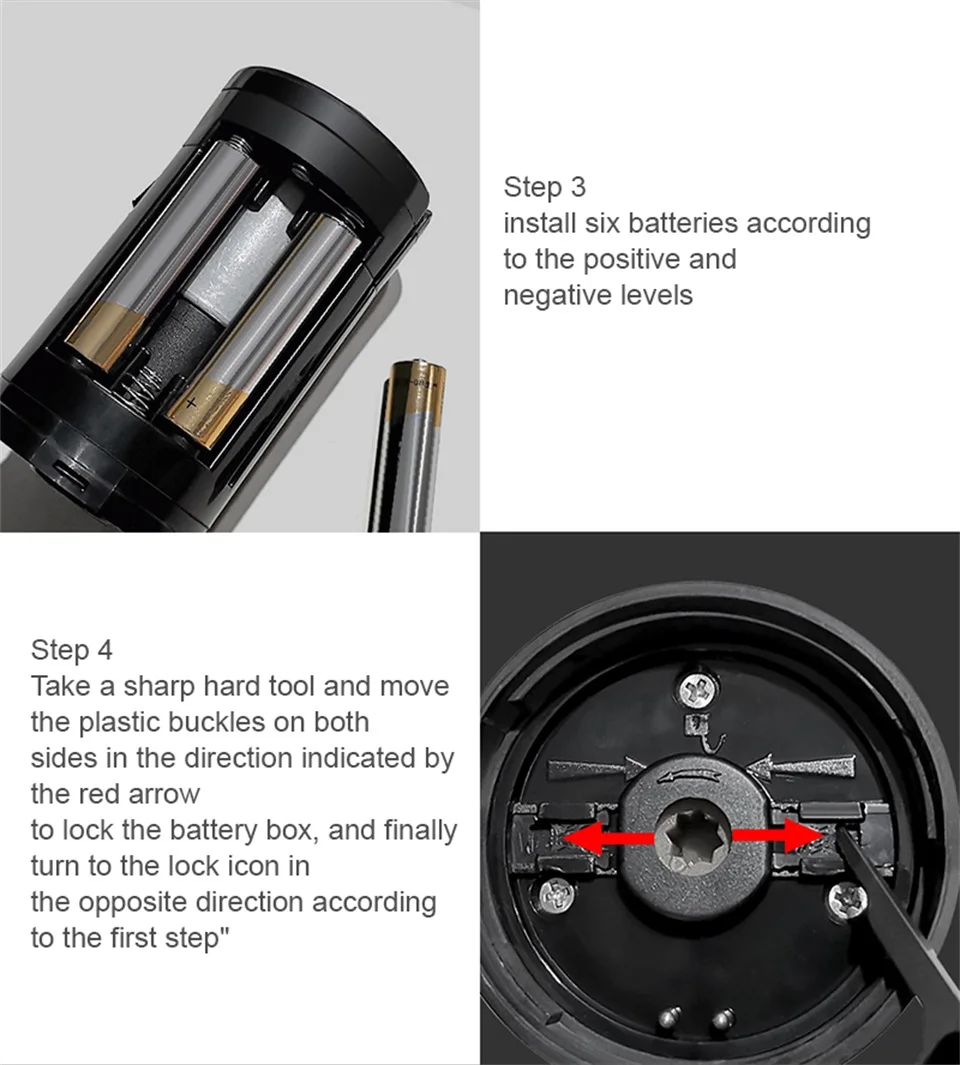 Step 3
install six batteries according to the positive and negative levels

Step 4
Take a sharp hard tool and move the plastic buckles on both sides in the direction indicated by the red arrow
to lock the battery box, and finally turn to the lock icon in
the opposite direction according to the first step"