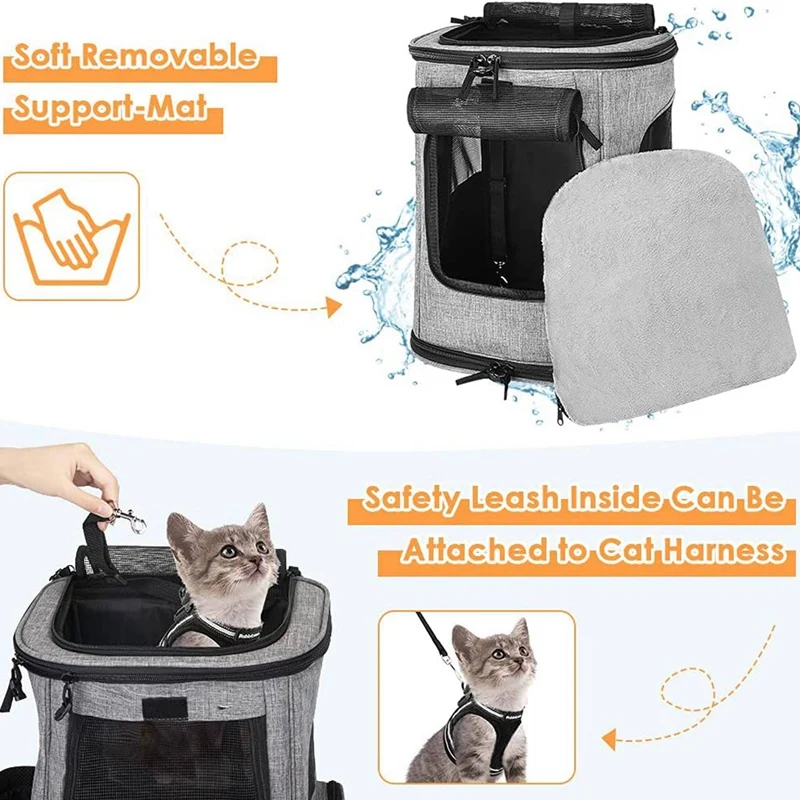 Soft Removable Support-Mat

Safety Leash Inside Can Be Attached to Cat Harness