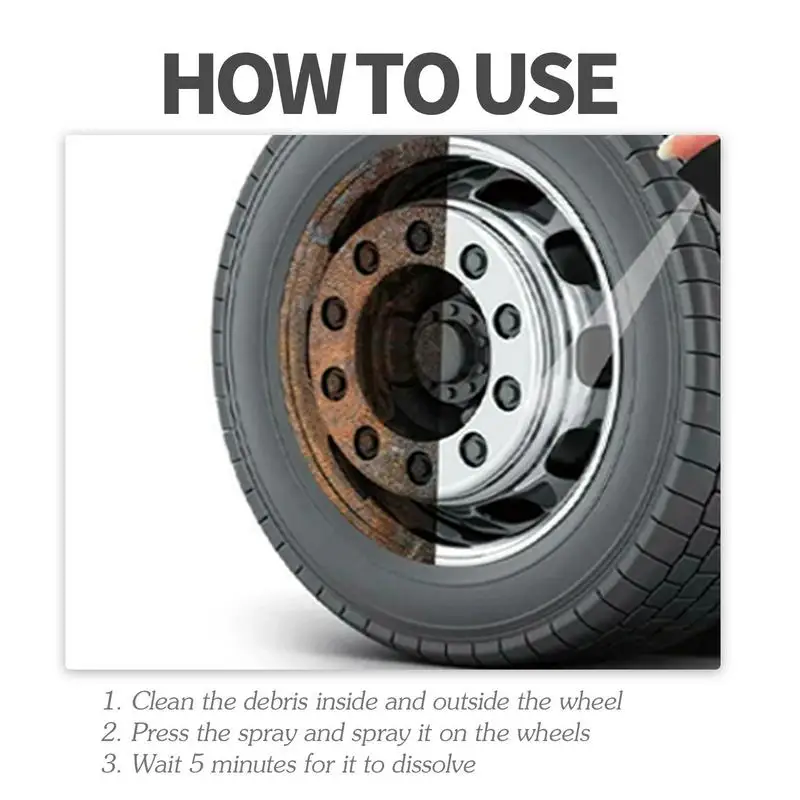 HOW TO USE

1. Clean the debris inside and outside the wheel
2. Press the spray and spray it on the wheels
3. Wait 5 minutes for it to dissolve