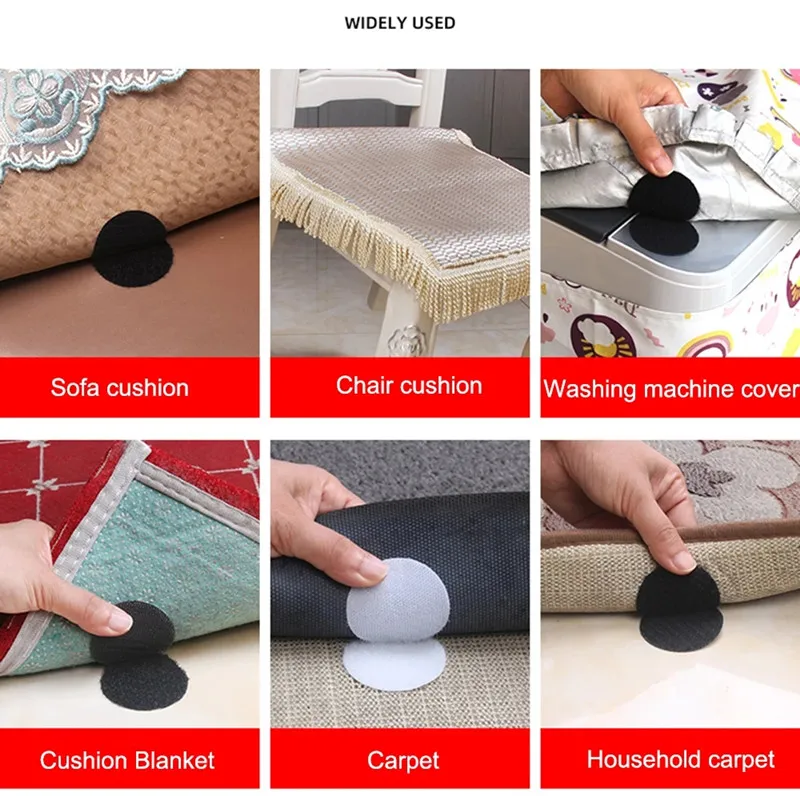 WIDELY USED

Sofa cushion

Chair cushion

Washing machine cover

Cushion Blanket

Carpet

Household carpet