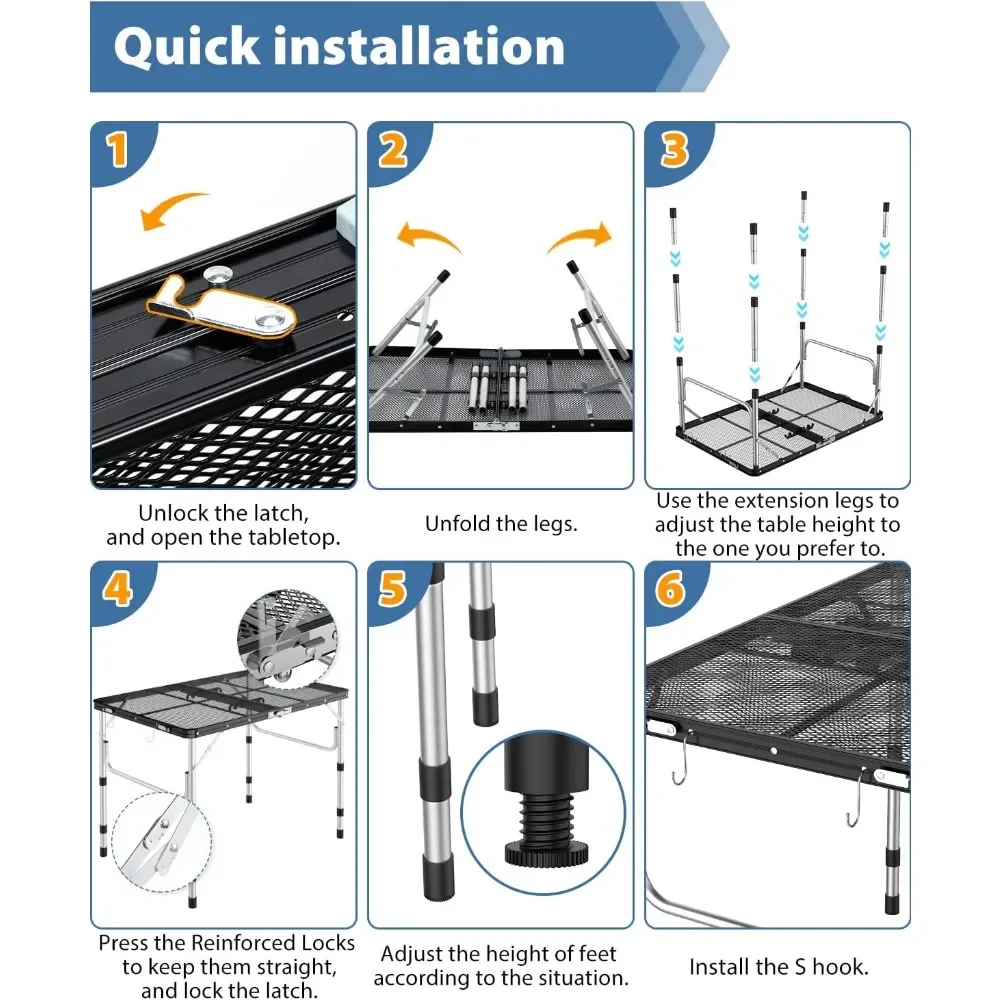 Quick installation

1

Unlock the latch, and open the tabletop.

2

Unfold the legs.

3

Use the extension legs to adjust the table height to the one you prefer to.

4

Press the Reinforced Locks to keep them straight, and lock the latch.

5

Adjust the height of feet according to the situation.

6

Install the S hook.