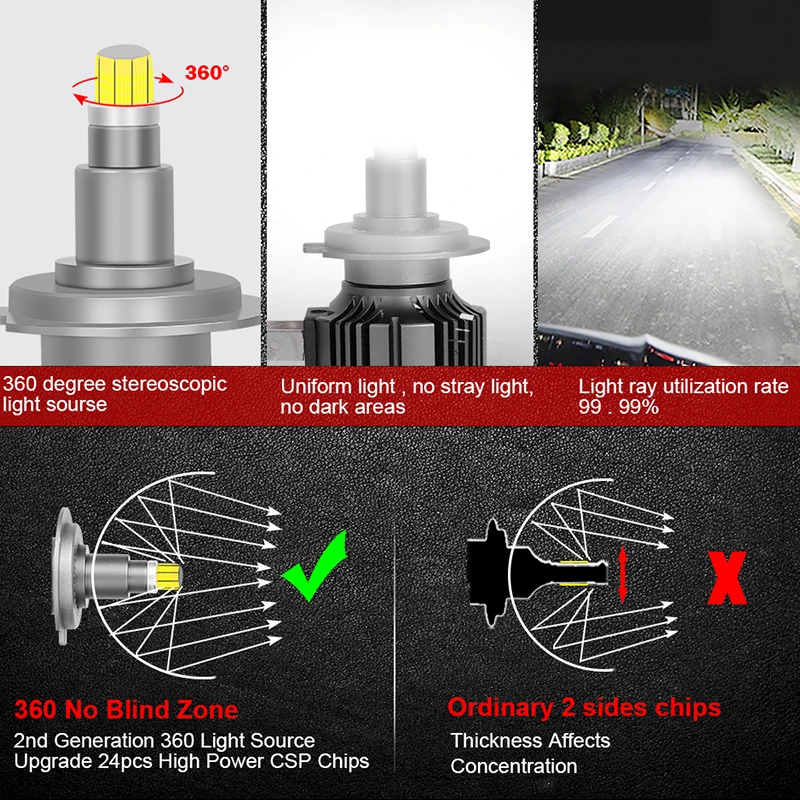 360°

360 degree stereoscopic light sourse

Uniform light , no stray light, no dark areas

Light ray utilization rate 99 . 99%

X

360 No Blind Zone

2nd Generation 360 Light Source
Upgrade 24pcs High Power CSP Chips

Ordinary 2 sides chips

Thickness Affects
Concentration