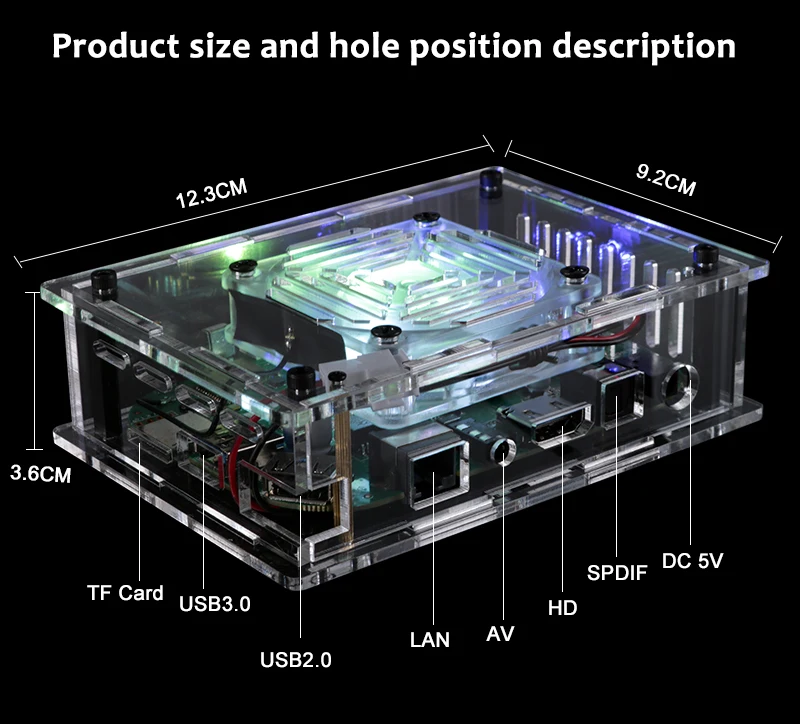 Product size and hole position description

12.3CM

9.2CM

3.6CM

TF Card

USB3.0

USB2.0

LAN

AV

HD

SPDIF

DC 5V