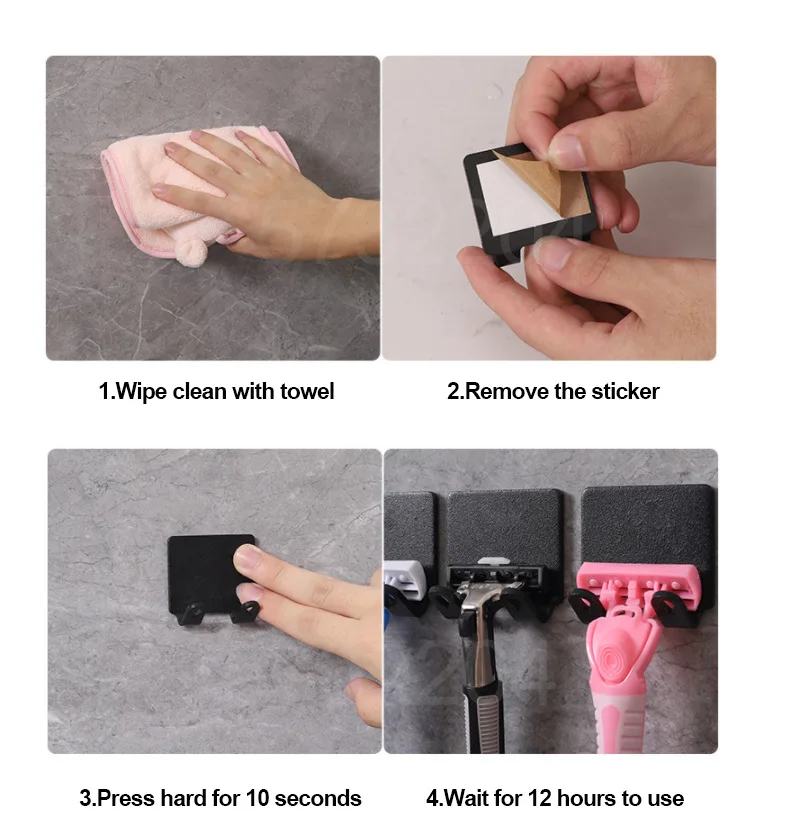 1.Wipe clean with towel

2.Remove the sticker

3.Press hard for 10 seconds

4.Wait for 12 hours to use